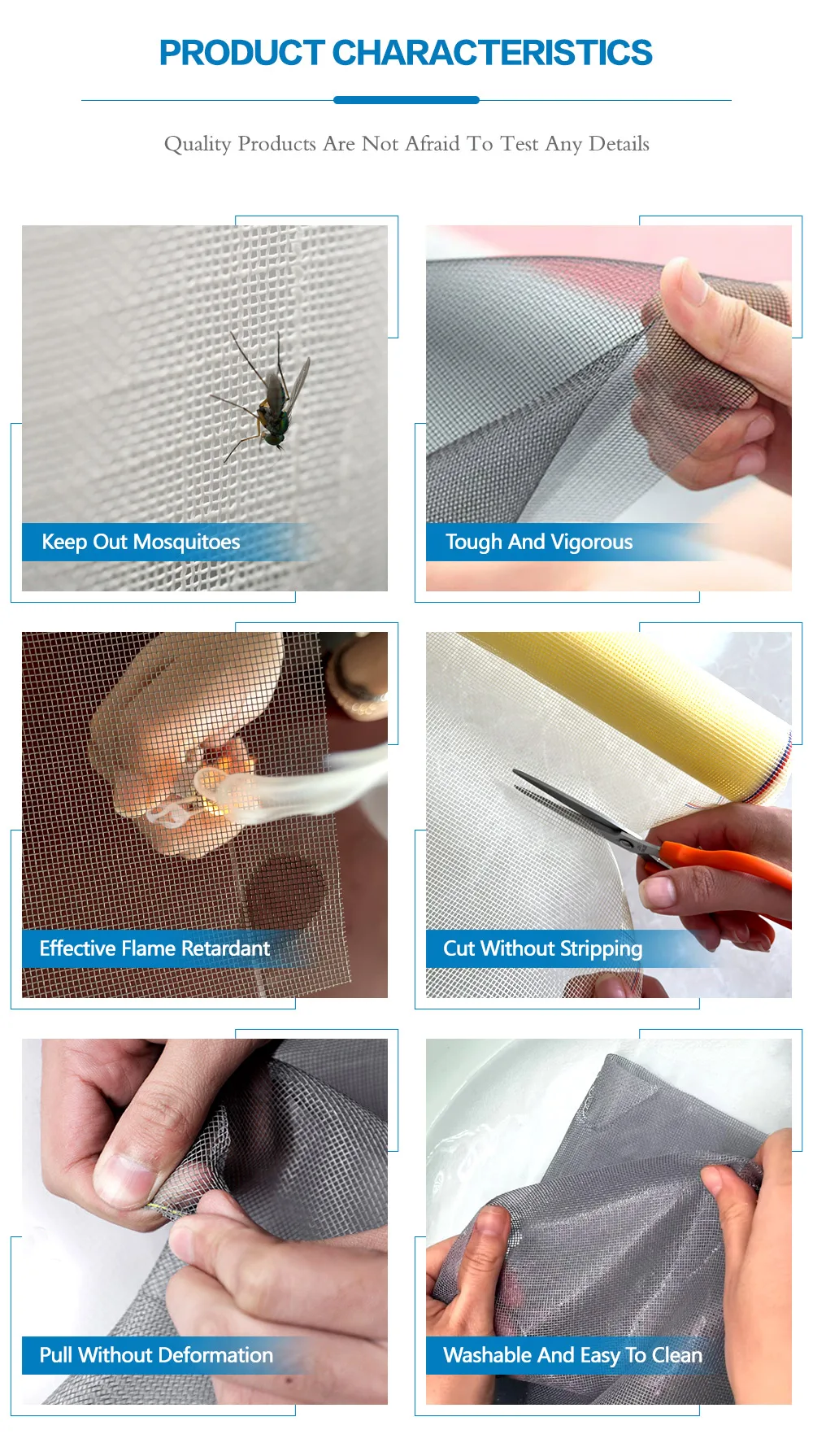 PRODUCT CHARACTERISTICS

Quality Products Are Not Afraid To Test Any Details

Keep Out Mosquitoes

Tough And Vigorous

Effective Flame Retardant

Cut Without Stripping

Pull Without Deformation

Washable And Easy To Clean