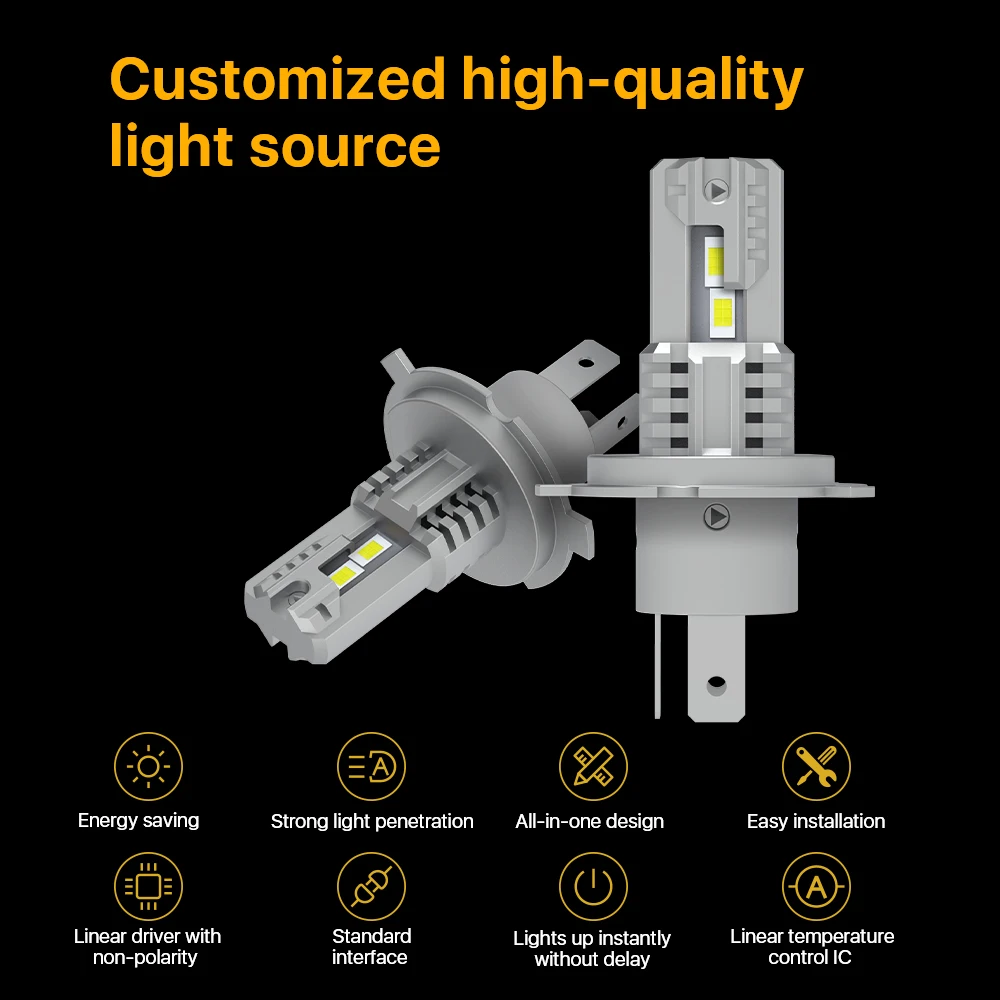 Customized high-quality light source

Energy saving

Strong light penetration

All-in-one design

Easy installation

Linear driver with non-polarity

Standard interface

Lights up instantly without delay

Linear temperature control IC