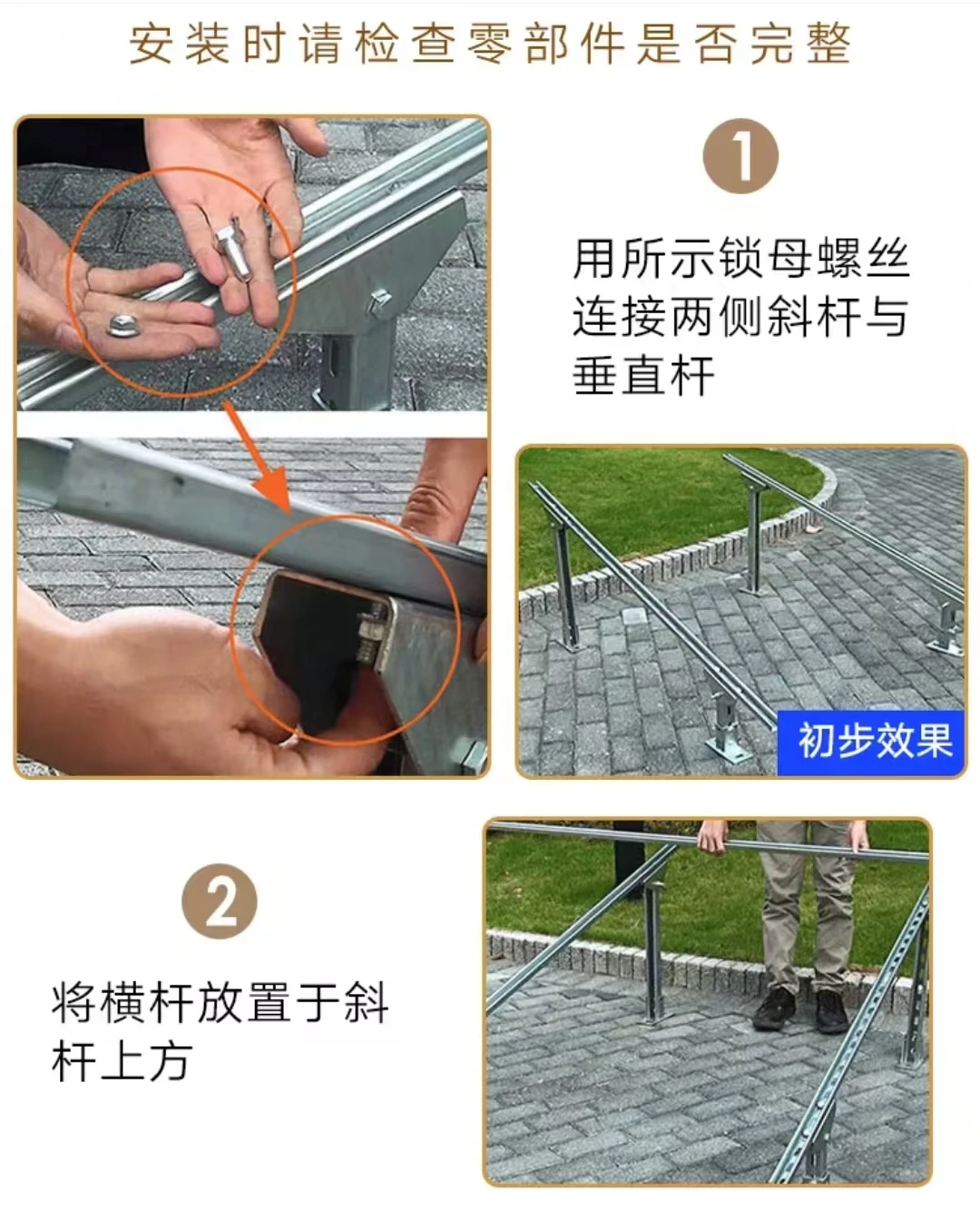 安装时请检查零部件是否完整

1

用所示锁母螺丝连接两侧斜杆与垂直杆

初步效果

2

将横杆放置于斜杆上方