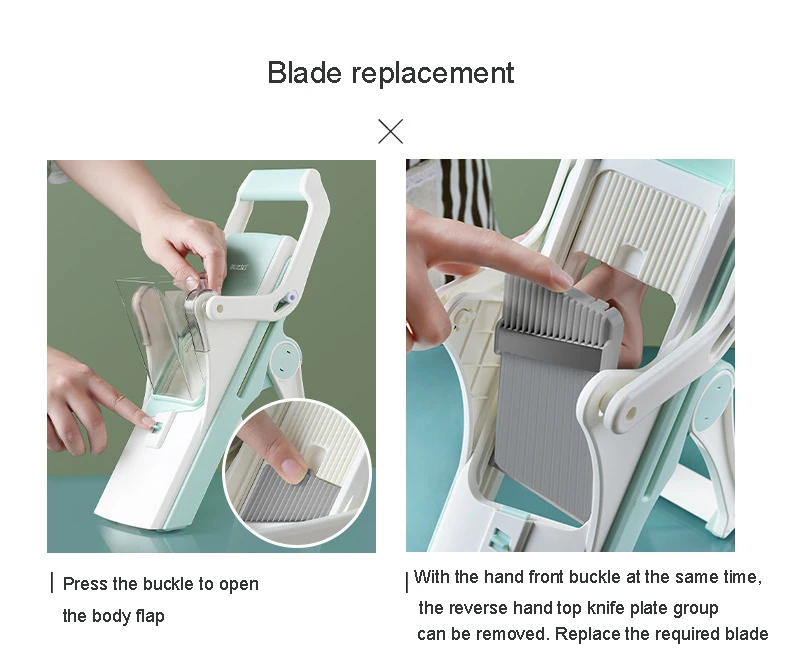 Blade replacement

Press the buckle to open the body flap

With the hand front buckle at the same time, the reverse hand top knife plate group can be removed. Replace the required blade