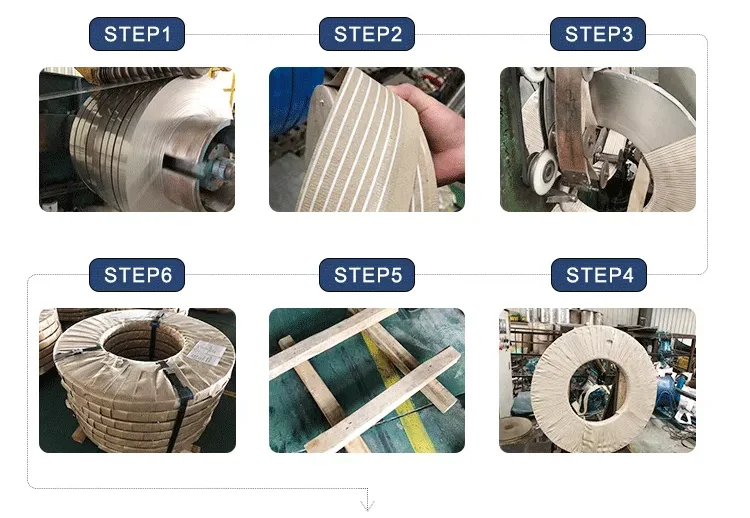 STEP1

STEP2

STEP3

STEP6

STEP5

STEP4