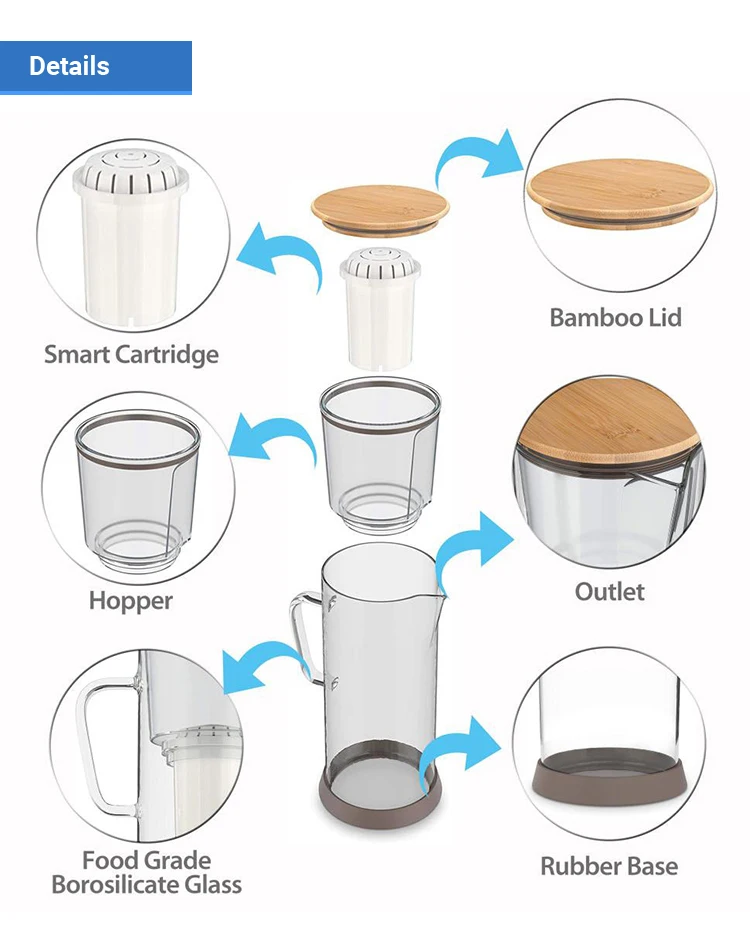 Details

Smart Cartridge

Bamboo Lid

Hopper

Outlet

Food Grade Borosilicate Glass

Rubber Base