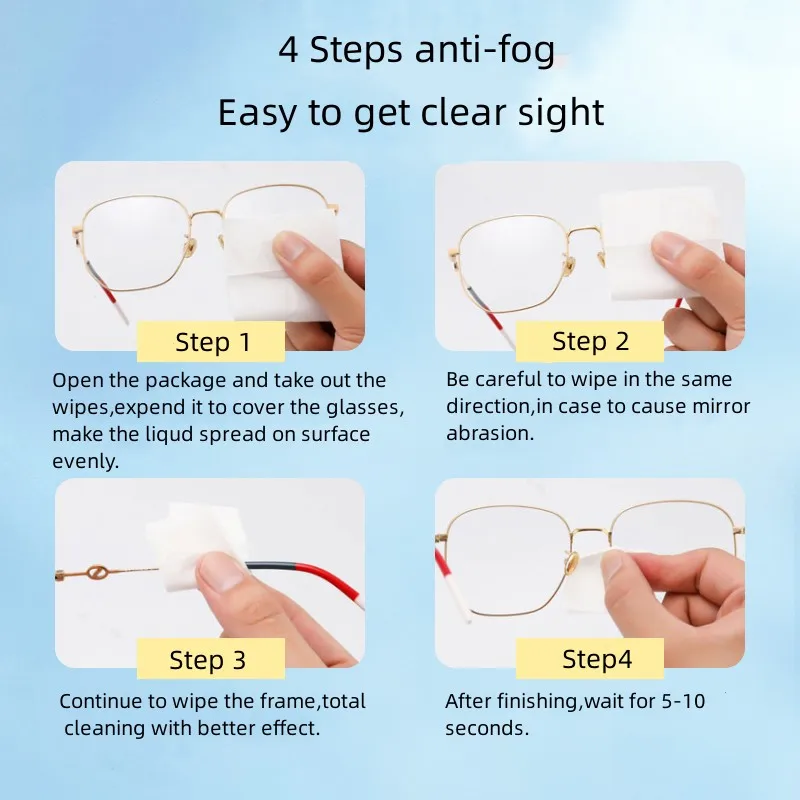 4 Steps anti-fog

Easy to get clear sight

Step 1

Open the package and take out the wipes,expend it to cover the glasses, make the liqud spread on surface evenly.

Step 2

Be careful to wipe in the same direction,in case to cause mirror abrasion.

Step 3

Continue to wipe the frame,total cleaning with better effect.

Step4

After finishing,wait for 5-10 seconds.