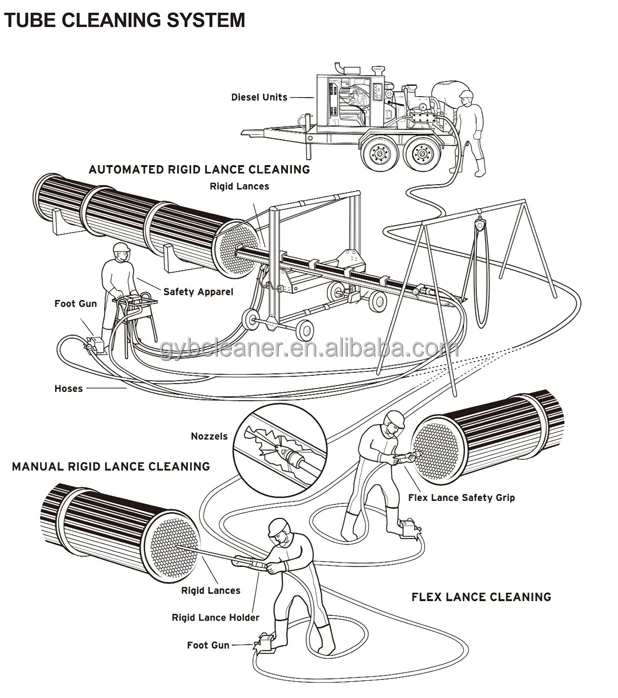 TUBE CLEANING SYSTEM

Diesel Units

AUTOMATED RIGID LANCE CLEANING

Rigid Lances

Safety Apparel

Foot Gun

gybcleaner.en.alibaba.com

Hoses

Nozzels

MANUAL RIGID LANCE CLEANING

Flex Lance Safety Grip

Rigid Lances

Rigid Lance Holder

Foot Gun

FLEX LANCE CLEANING