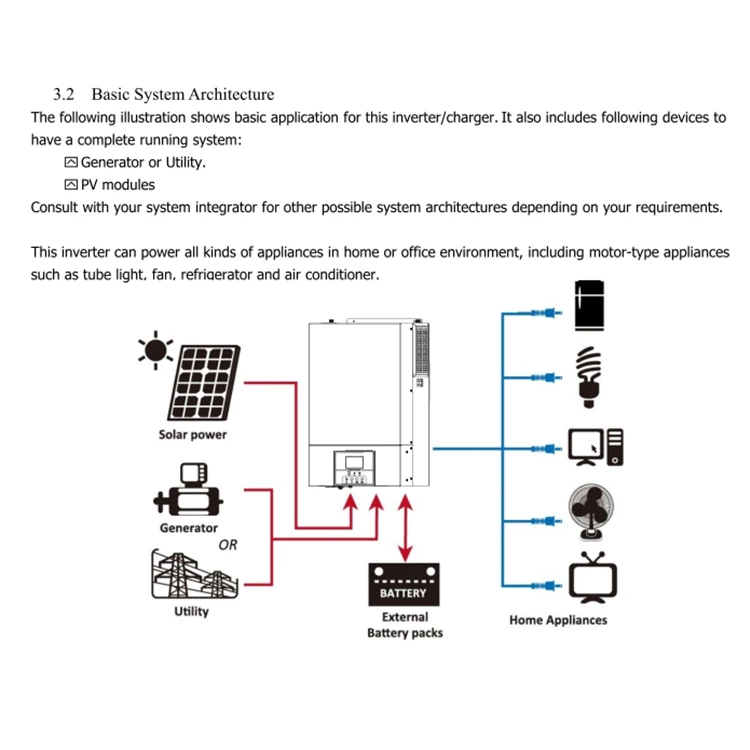 3.2 Basic System Architecture

The following illustration shows basic application for this inverter/charger. It also includes following devices to have a complete running system:

Generator or Utility.

PV modules

Consult with your system integrator for other possible system architectures depending on your requirements.

This inverter can power all kinds of appliances in home or office environment, including motor-type appliances such as tube light, fan, refrigerator and air conditioner.

Solar power

Generator

OR

Utility

BATTERY

External Battery packs

Home Appliances