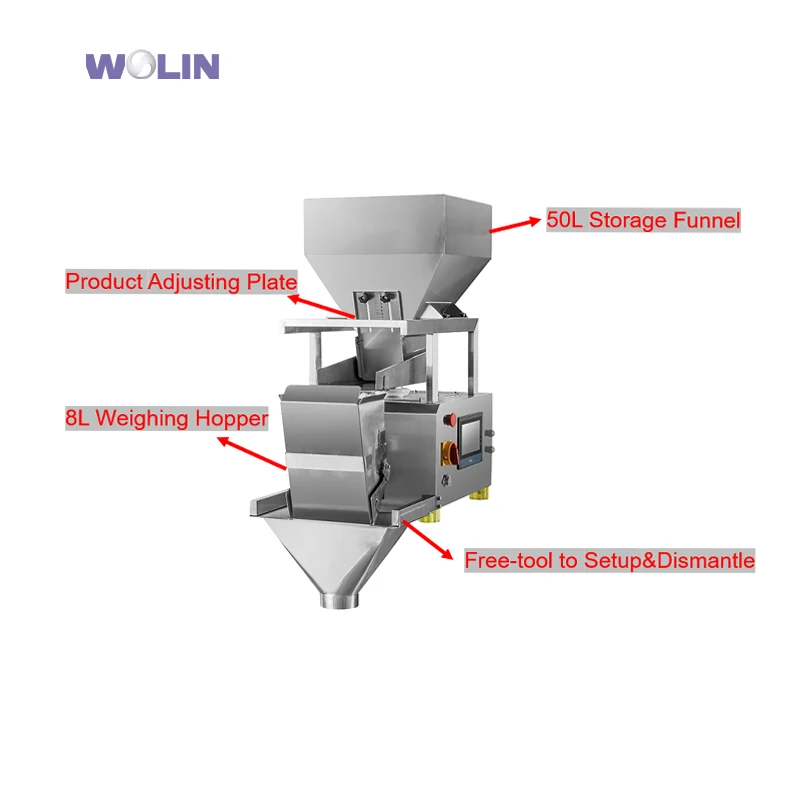 WOLIN

50L Storage Funnel

Product Adjusting Plate

8L Weighing Hopper

Free-tool to Setup&Dismantle