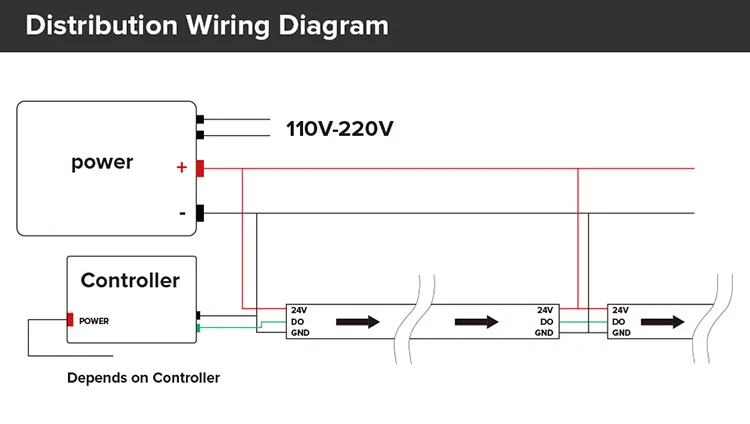 Distribution Wiring Diagram

power

110V-220V

+

-

Controller

POWER

Depends on Controller

24V
DO
GND

24V
DO
GND

24V
DO
GND