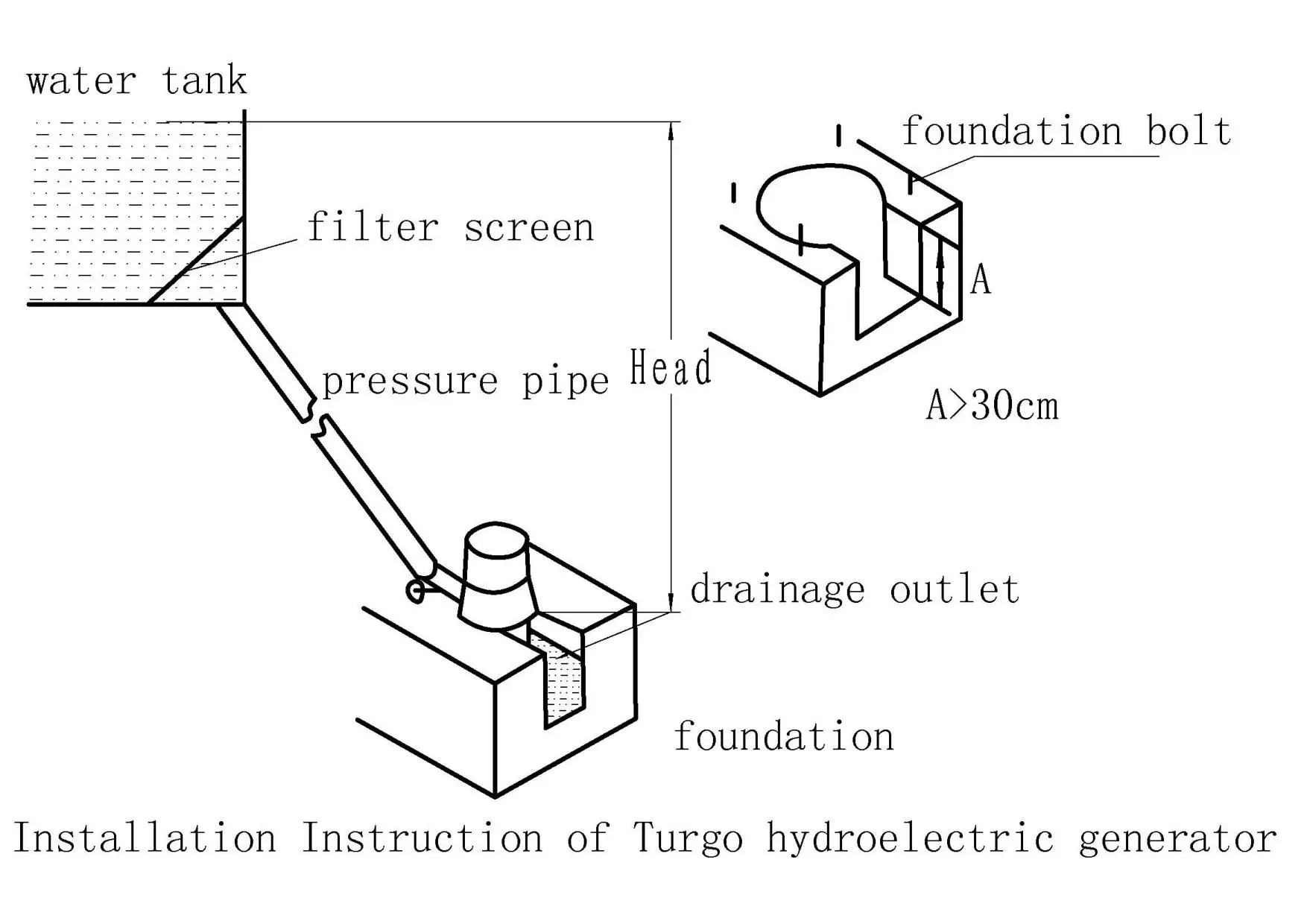 water tank

foundation bolt

filter screen

A

pressure pipe

Head

A>30cm

drainage outlet

foundation

Installation Instruction of Turgo hydroelectric generator