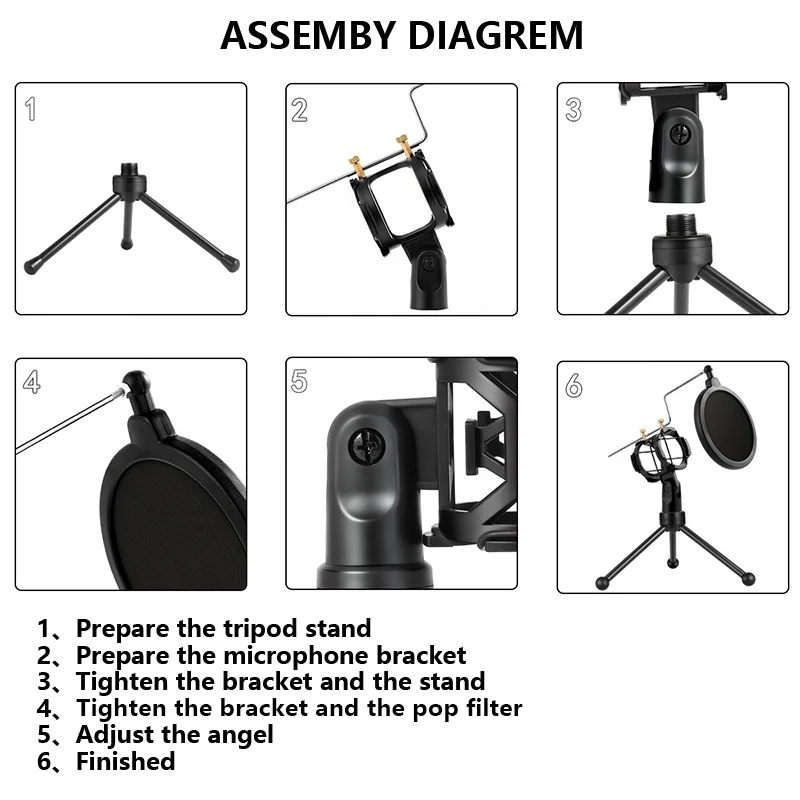 ASSEMBY DIAGREM

1

2

3

4

5

6

1、Prepare the tripod stand
2、Prepare the microphone bracket
3、Tighten the bracket and the stand
4、Tighten the bracket and the pop filter
5、Adjust the angel
6、Finished