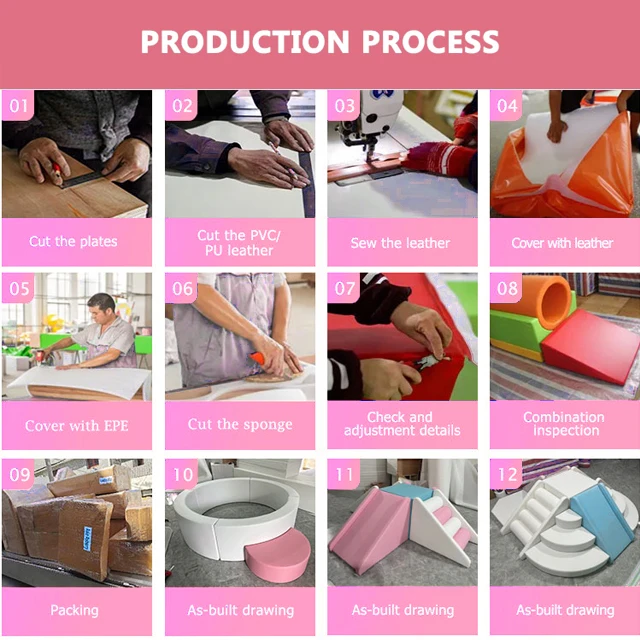 PRODUCTION PROCESS

01
Cut the plates

02
Cut the PVC/ PU leather

03
Sew the leather

04
Cover with leather

05
Cover with EPE

06
Cut the sponge

07
Check and adjustment details

08
Combination inspection

09
Packing

10
As-built drawing

11
As-built drawing

12
As-built drawing