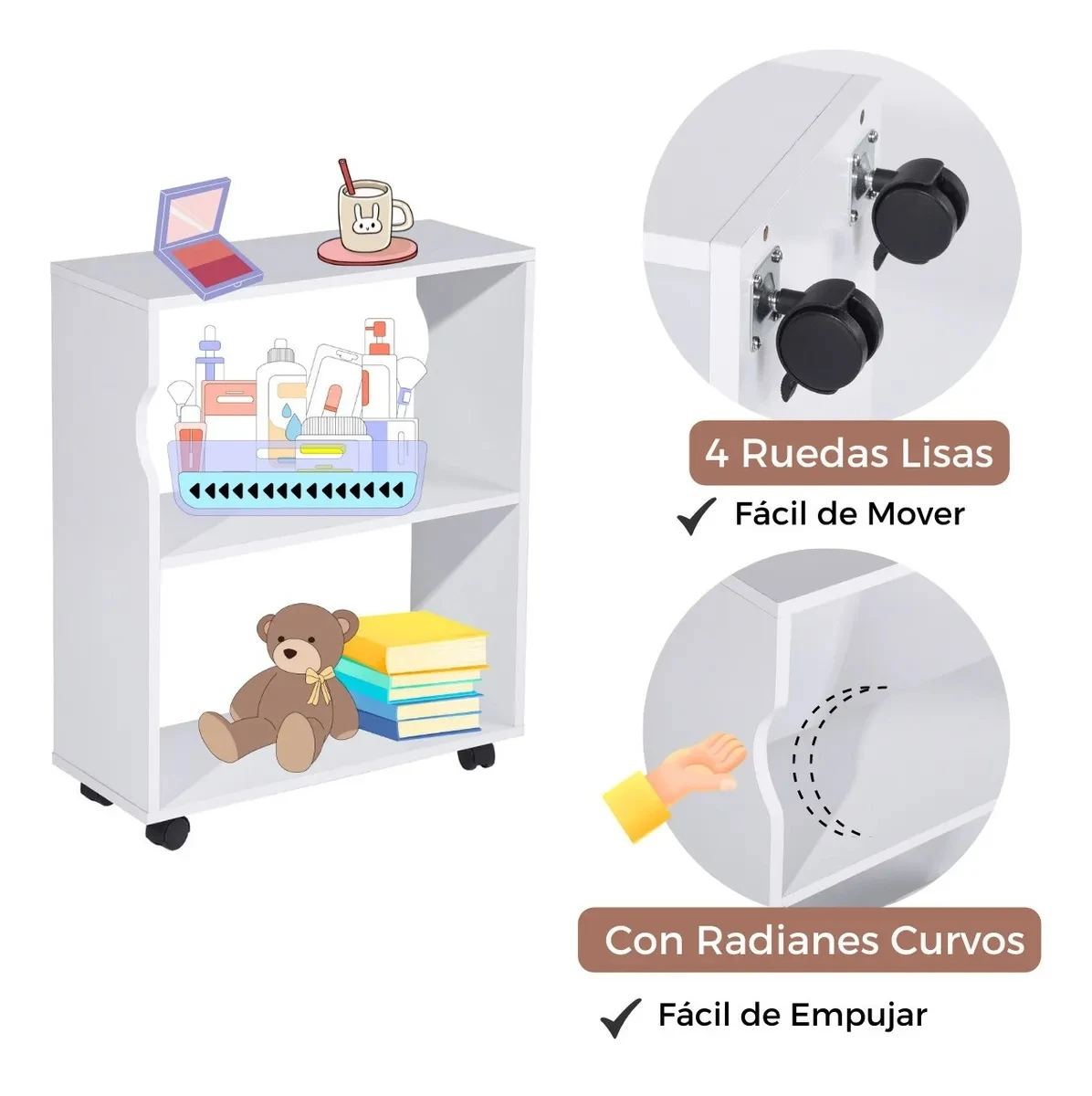 4 Ruedas Lisas

✓ Fácil de Mover

Con Radianes Curvos

✓ Fácil de Empujar