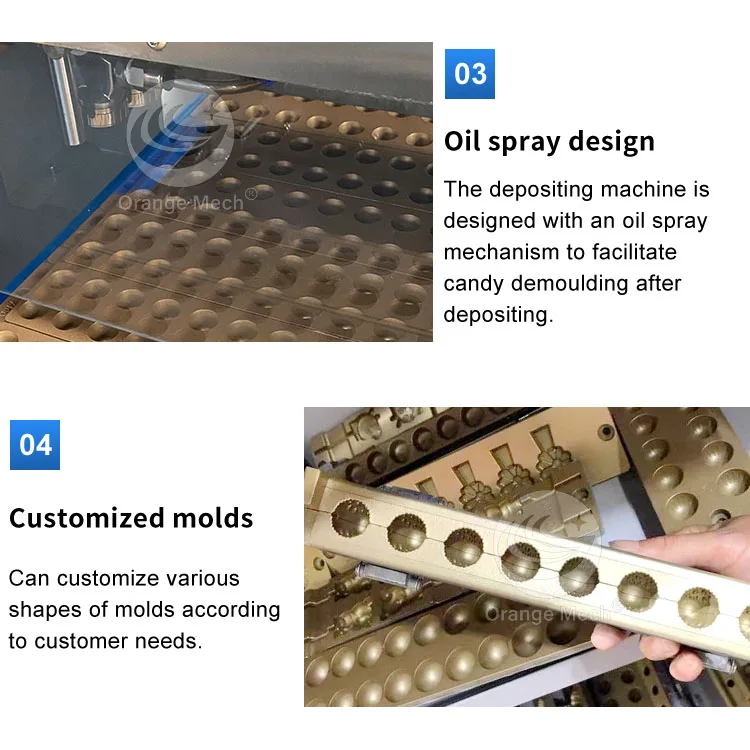 Orange Mech®

03

Oil spray design

The depositing machine is designed with an oil spray mechanism to facilitate candy demoulding after depositing.

04

Customized molds

Can customize various shapes of molds according to customer needs.

Orange Mech®