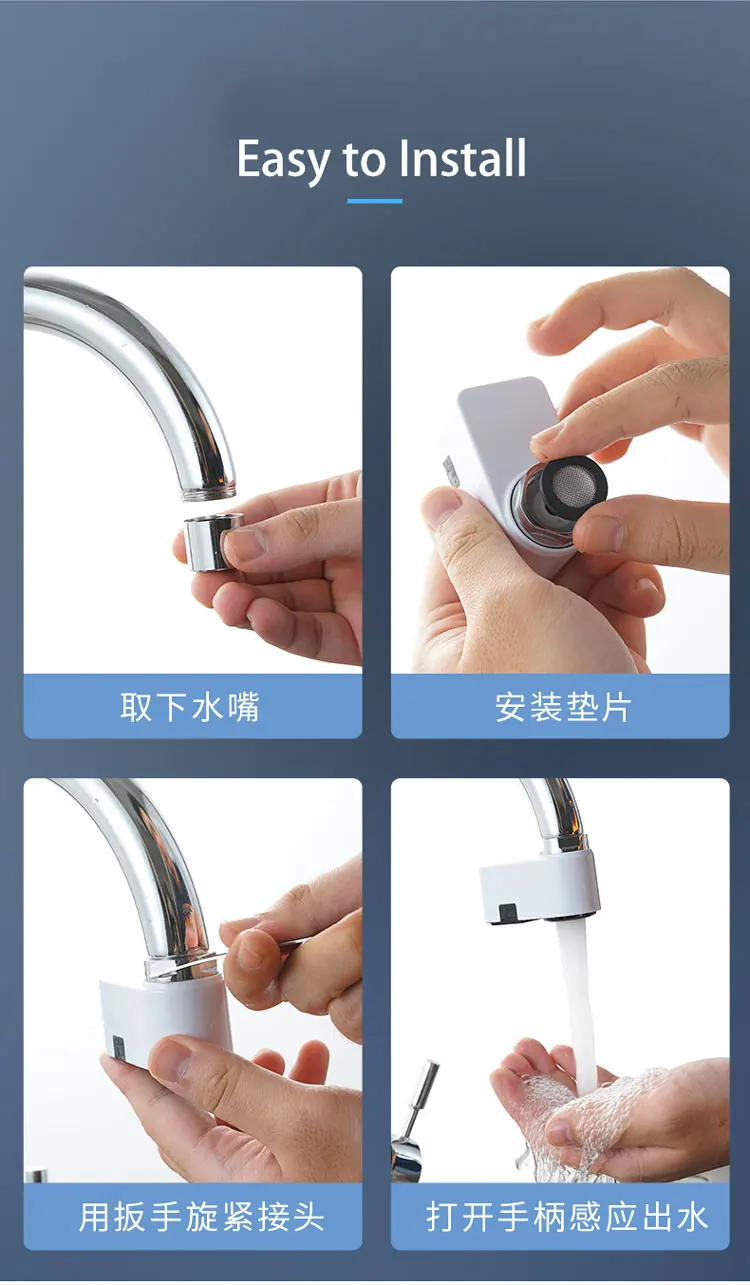 Easy to Install

取下水嘴

安装垫片

用扳手旋紧接头

打开手柄感应出水