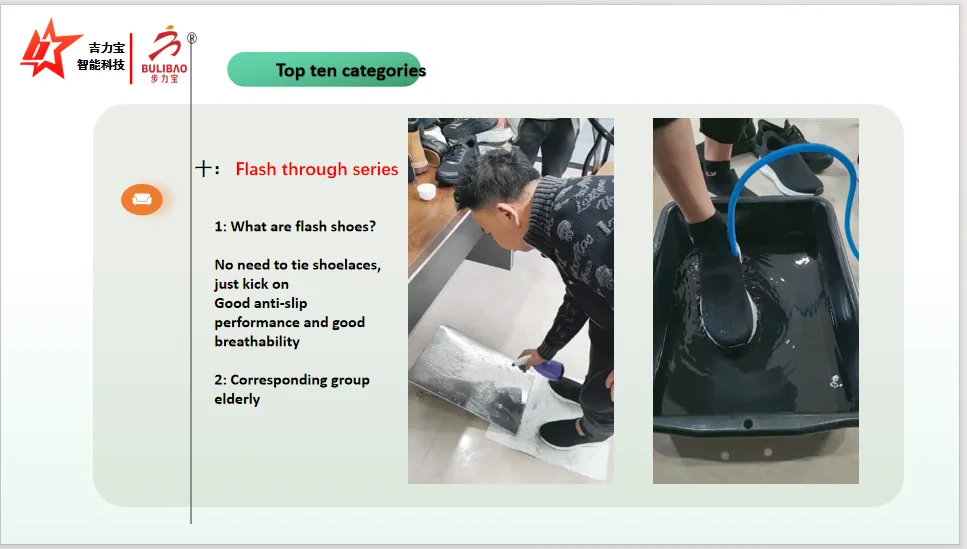 吉力宝
智能科技

BULIBAO
步力宝
®

Top ten categories

十: Flash through series

1: What are flash shoes?

No need to tie shoelaces, just kick on
Good anti-slip performance and good breathability

2: Corresponding group elderly