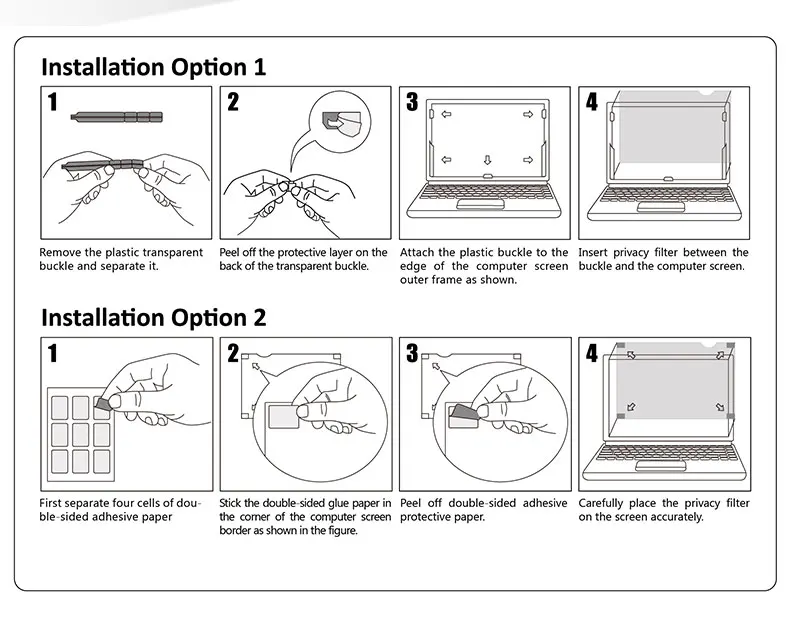 Installation Option 1

1

Remove the plastic transparent buckle and separate it.

2

Peel off the protective layer on the back of the transparent buckle.

3

Attach the plastic buckle to the edge of the computer screen outer frame as shown.

4

Insert privacy filter between the buckle and the computer screen.

Installation Option 2

1

First separate four cells of double-sided adhesive paper

2

Stick the double-sided glue paper in the corner of the computer screen border as shown in the figure.

3

Peel off double-sided adhesive protective paper.

4

Carefully place the privacy filter on the screen accurately.