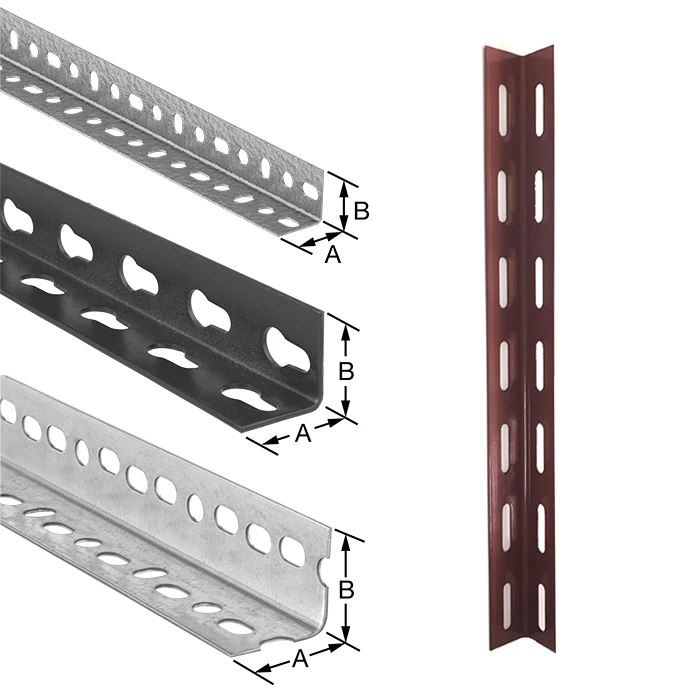 B
A
B
A
B
A