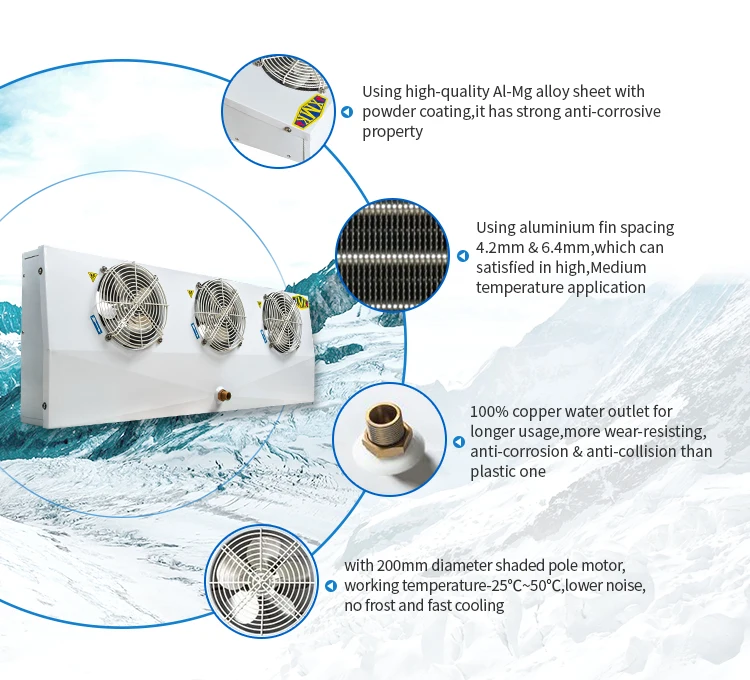 Using high-quality Al-Mg alloy sheet with powder coating,it has strong anti-corrosive property

Using aluminium fin spacing 4.2mm & 6.4mm,which can satisfied in high,Medium temperature application

100% copper water outlet for longer usage,more wear-resisting, anti-corrosion & anti-collision than plastic one

with 200mm diameter shaded pole motor, working temperature-25°C~50°C,lower noise, no frost and fast cooling