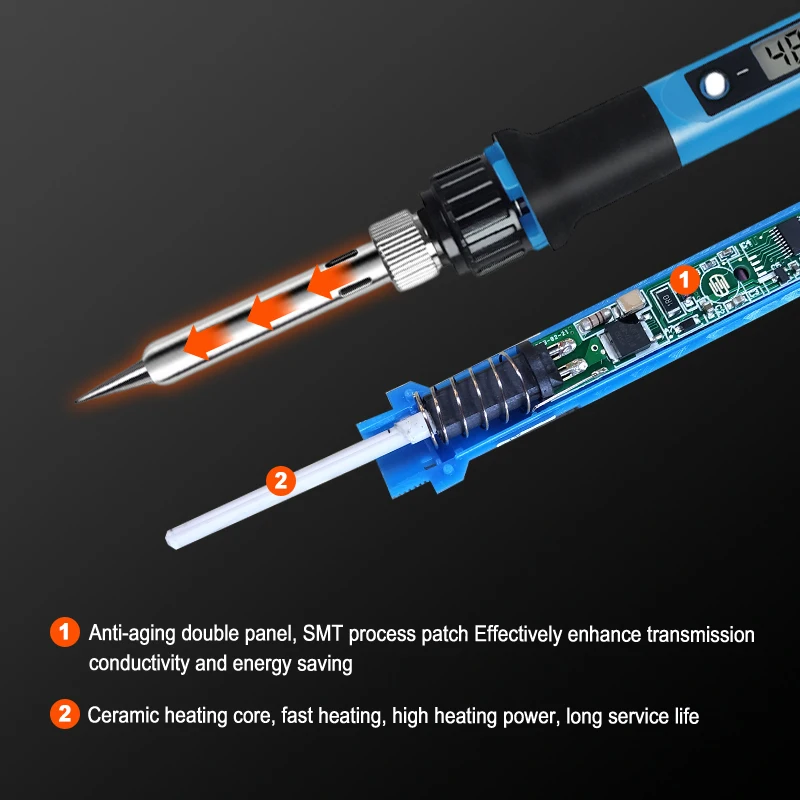 1

2

1 Anti-aging double panel, SMT process patch Effectively enhance transmission conductivity and energy saving

2 Ceramic heating core, fast heating, high heating power, long service life