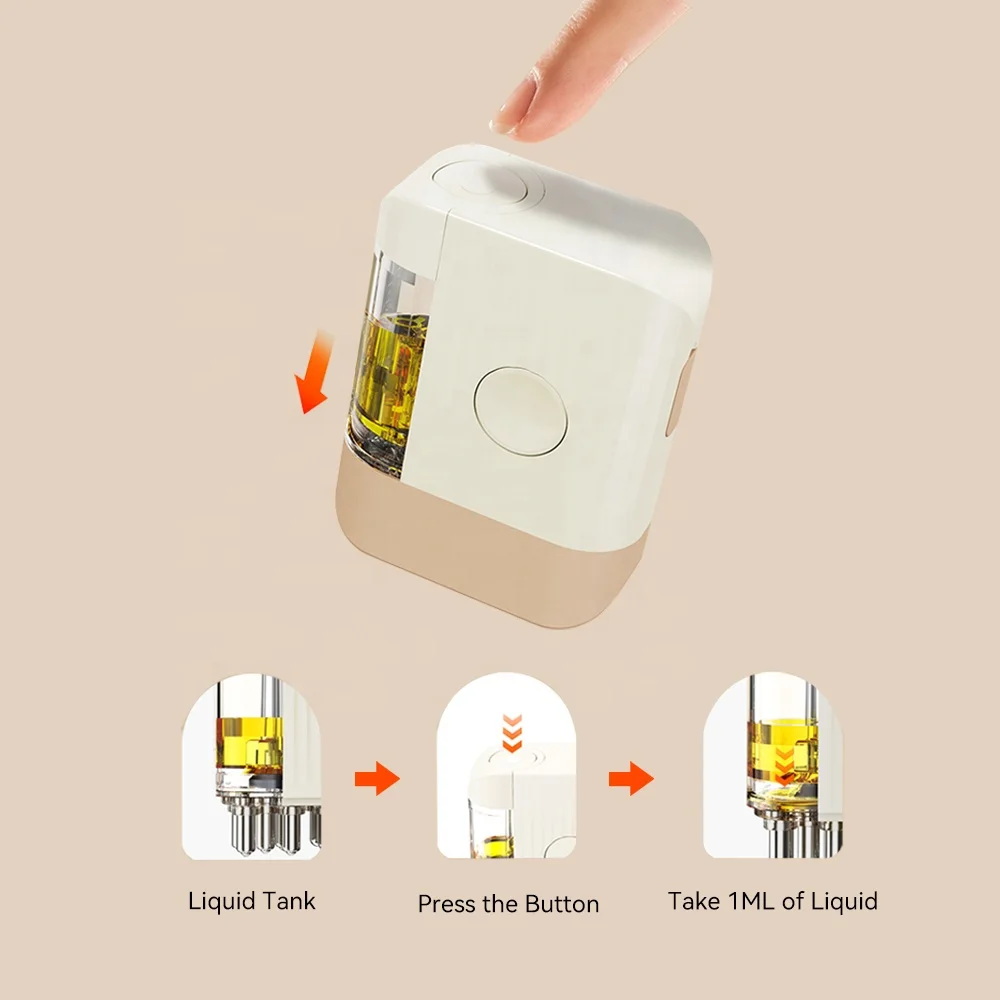 Liquid Tank

Press the Button

Take 1ML of Liquid