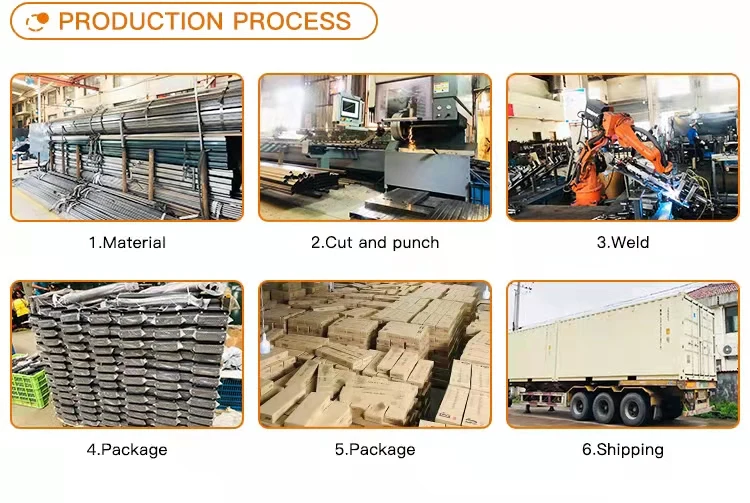 PRODUCTION PROCESS

1.Material

2.Cut and punch

3.Weld

4.Package

5.Package

6.Shipping