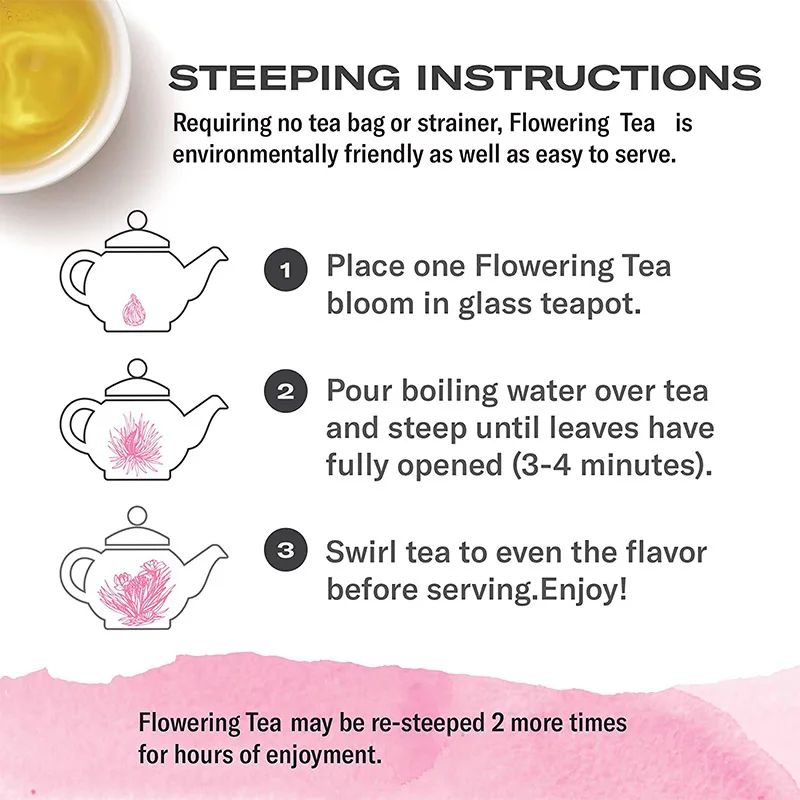 STEEPING INSTRUCTIONS

Requiring no tea bag or strainer, Flowering Tea is environmentally friendly as well as easy to serve.

1 Place one Flowering Tea bloom in glass teapot.

2 Pour boiling water over tea and steep until leaves have fully opened (3-4 minutes).

3 Swirl tea to even the flavor before serving.Enjoy!

Flowering Tea may be re-steeped 2 more times for hours of enjoyment.