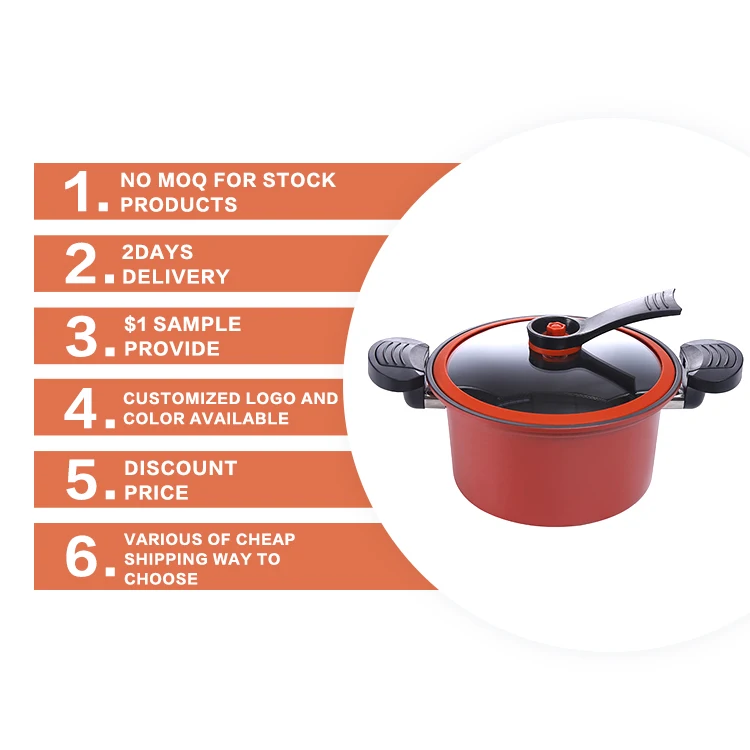 1. NO MOQ FOR STOCK PRODUCTS

2. 2DAYS DELIVERY

3. $1 SAMPLE PROVIDE

4. CUSTOMIZED LOGO AND COLOR AVAILABLE

5. DISCOUNT PRICE

6. VARIOUS OF CHEAP SHIPPING WAY TO CHOOSE