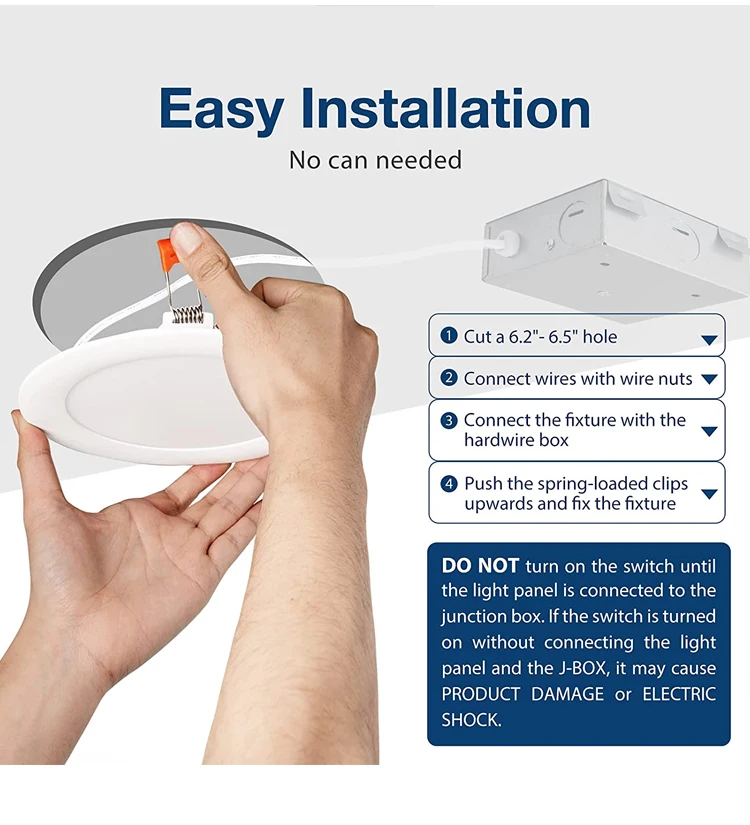 Easy Installation

No can needed

1 Cut a 6.2"- 6.5" hole

2 Connect wires with wire nuts

3 Connect the fixture with the hardwire box

4 Push the spring-loaded clips upwards and fix the fixture

DO NOT turn on the switch until the light panel is connected to the junction box. If the switch is turned on without connecting the light panel and the J-BOX, it may cause PRODUCT DAMAGE or ELECTRIC SHOCK.