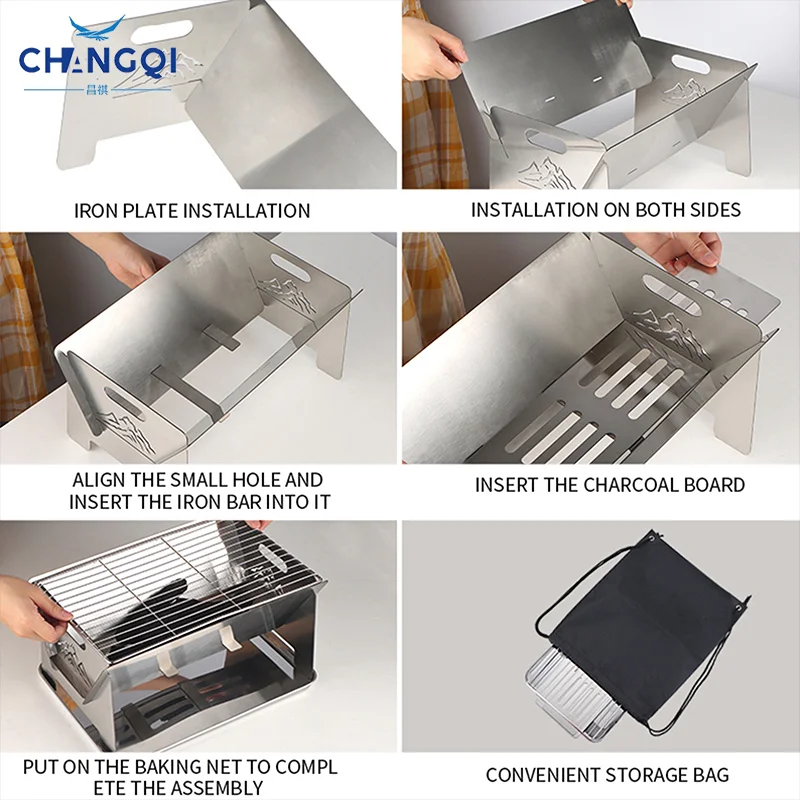 CHANGQI
昌祺

IRON PLATE INSTALLATION

INSTALLATION ON BOTH SIDES

ALIGN THE SMALL HOLE AND INSERT THE IRON BAR INTO IT

INSERT THE CHARCOAL BOARD

PUT ON THE BAKING NET TO COMPL ETE THE ASSEMBLY

CONVENIENT STORAGE BAG