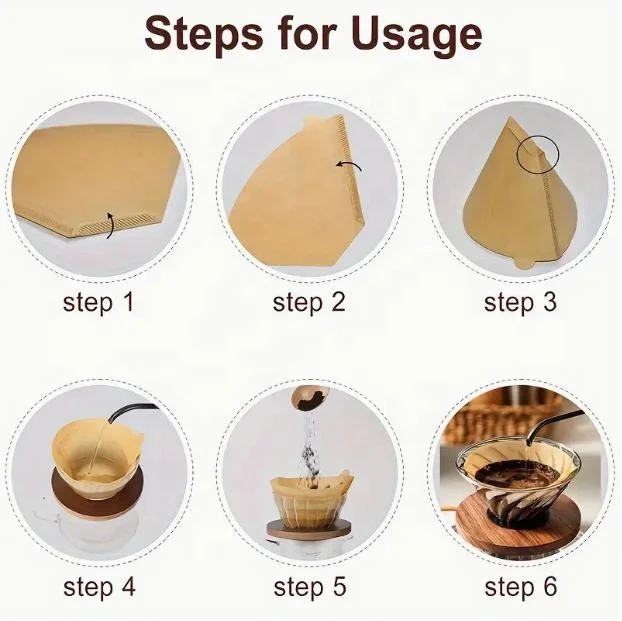 Steps for Usage

step 1

step 2

step 3

step 4

step 5

step 6