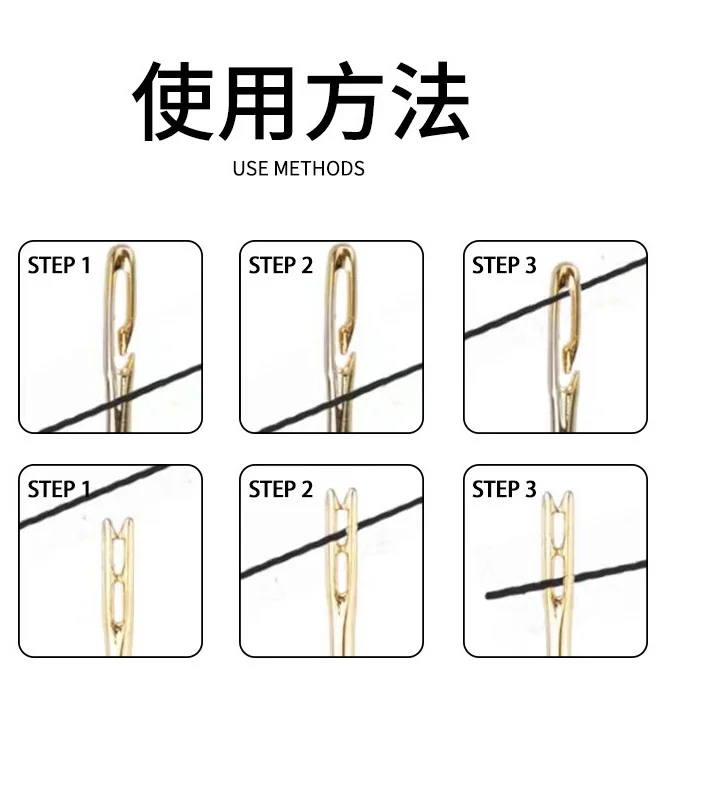 使用方法

USE METHODS

STEP 1

STEP 2

STEP 3

STEP 1

STEP 2

STEP 3