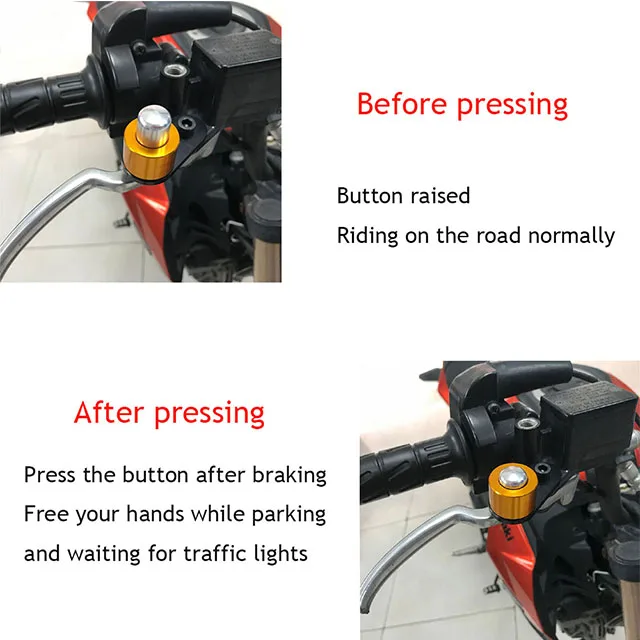 Before pressing

Button raised

Riding on the road normally

After pressing

Press the button after braking

Free your hands while parking

and waiting for traffic lights