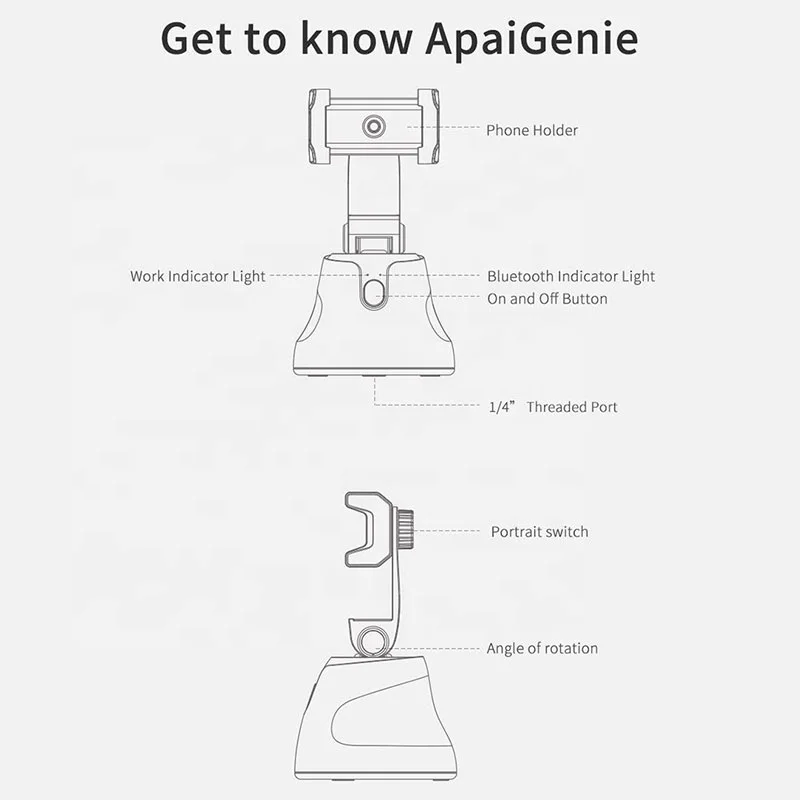 Get to know ApaiGenie

Phone Holder

Work Indicator Light

Bluetooth Indicator Light

On and Off Button

1/4” Threaded Port

Portrait switch

Angle of rotation