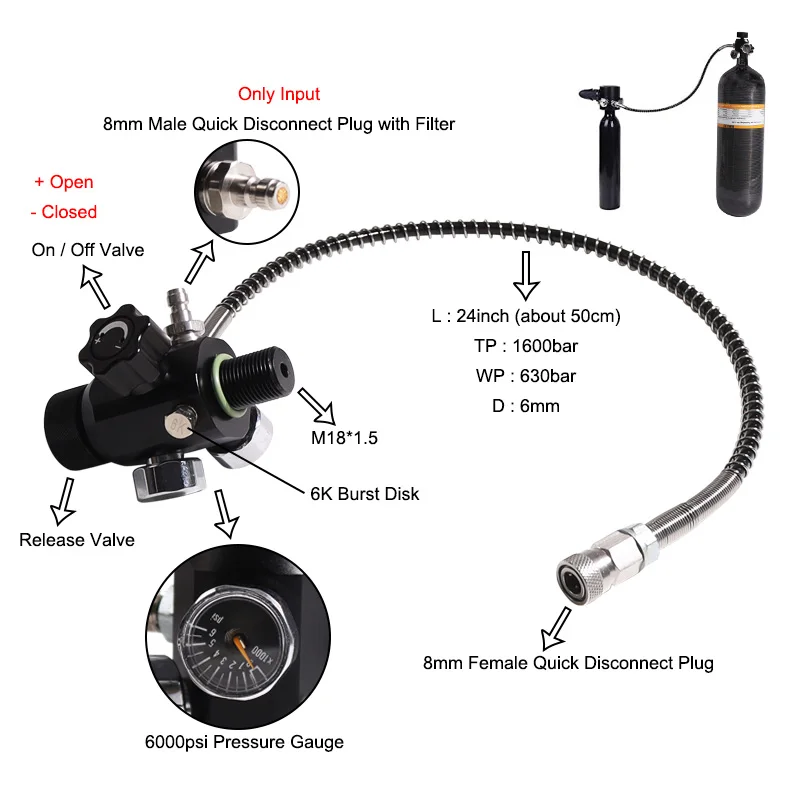 Only Input
8mm Male Quick Disconnect Plug with Filter

+ Open
- Closed

On / Off Valve

L : 24inch (about 50cm)
TP : 1600bar
WP : 630bar
D : 6mm

M18*1.5

6K

6K Burst Disk

Release Valve

psi
6
5
4
3
2
1
x1000

6000psi Pressure Gauge

8mm Female Quick Disconnect Plug