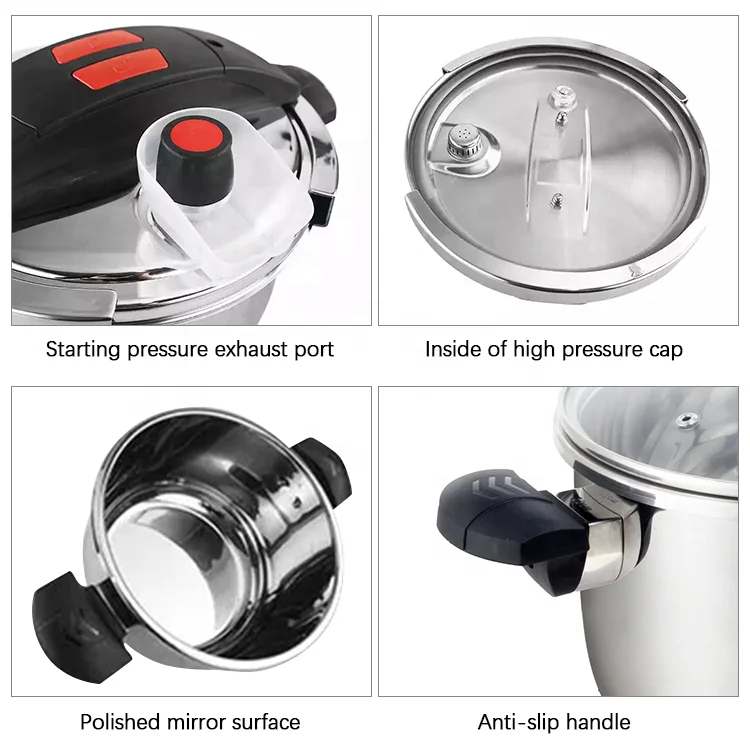 Starting pressure exhaust port

Inside of high pressure cap

Polished mirror surface

Anti-slip handle