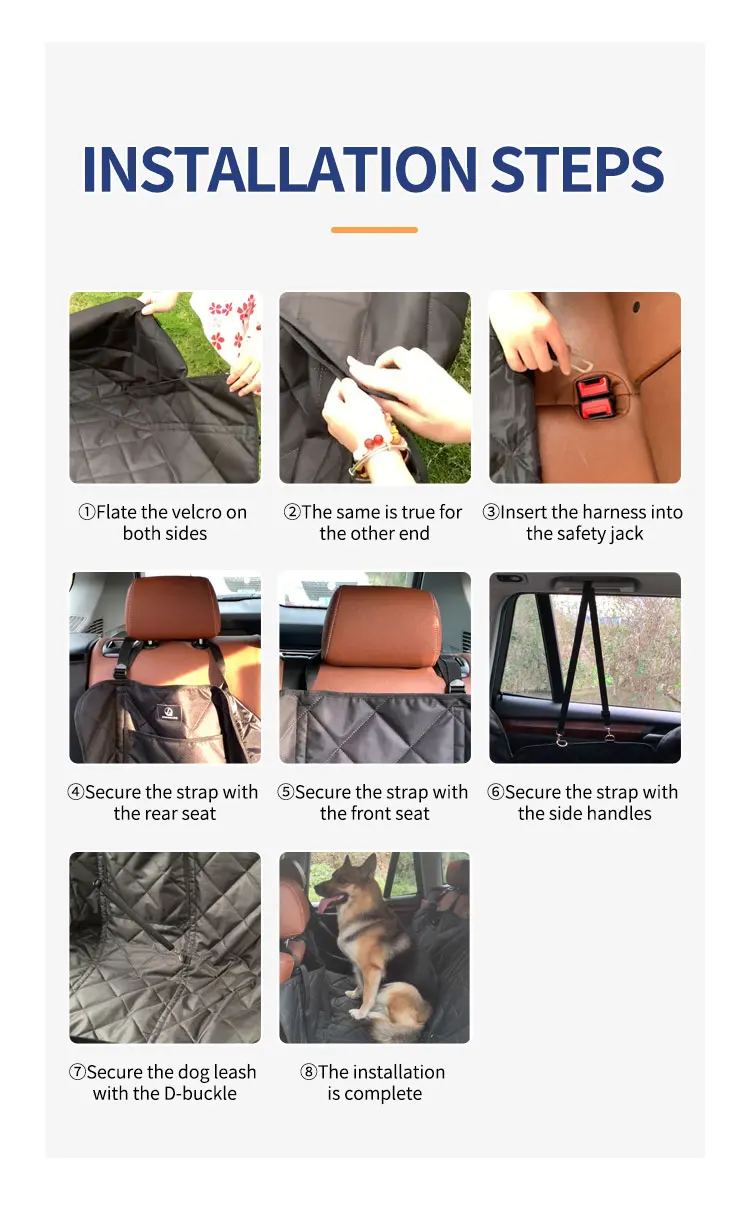 INSTALLATION STEPS

①Flate the velcro on both sides

②The same is true for the other end

③Insert the harness into the safety jack

④Secure the strap with the rear seat

⑤Secure the strap with the front seat

⑥Secure the strap with the side handles

⑦Secure the dog leash with the D-buckle

⑧The installation is complete