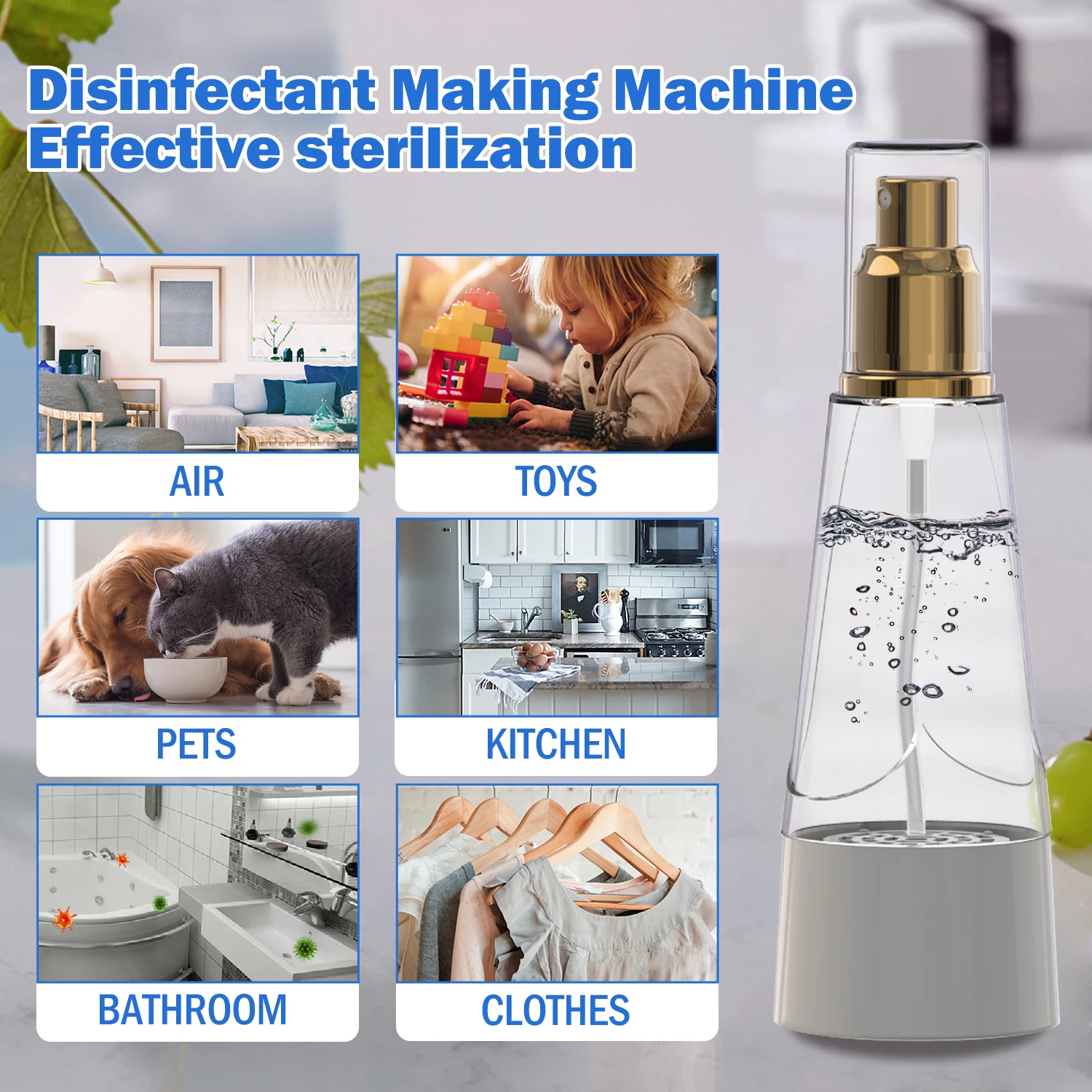 Disinfectant Making Machine
Effective sterilization

AIR

TOYS

PETS

KITCHEN

BATHROOM

CLOTHES