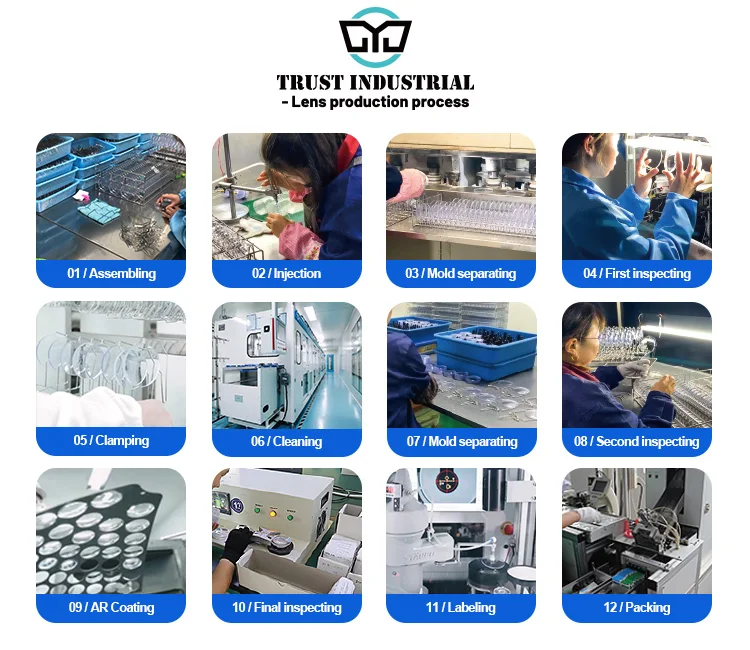 TRUST INDUSTRIAL
- Lens production process

01 / Assembling

02 / Injection

03 / Mold separating

04 / First inspecting

05 / Clamping

06 / Cleaning

07 / Mold separating

08 / Second inspecting

09 / AR Coating

10 / Final inspecting

11 / Labeling

12 / Packing