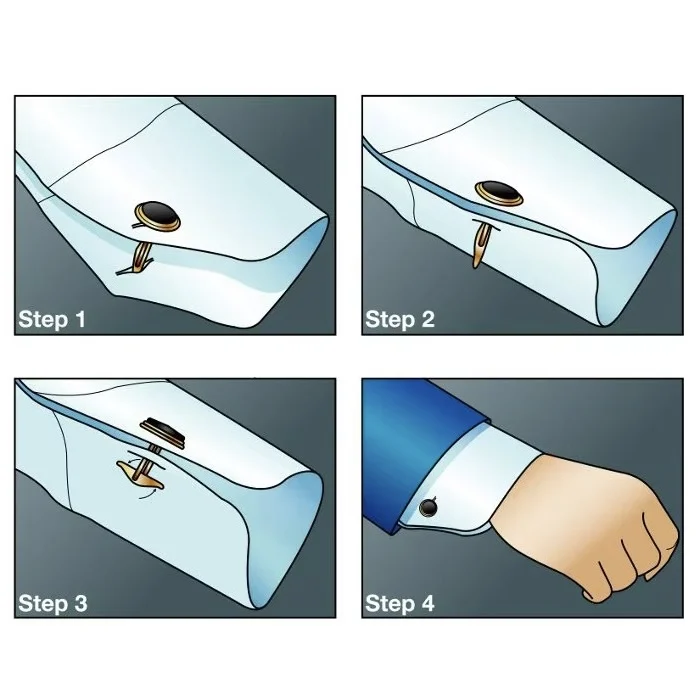 Step 1

Step 2

Step 3

Step 4