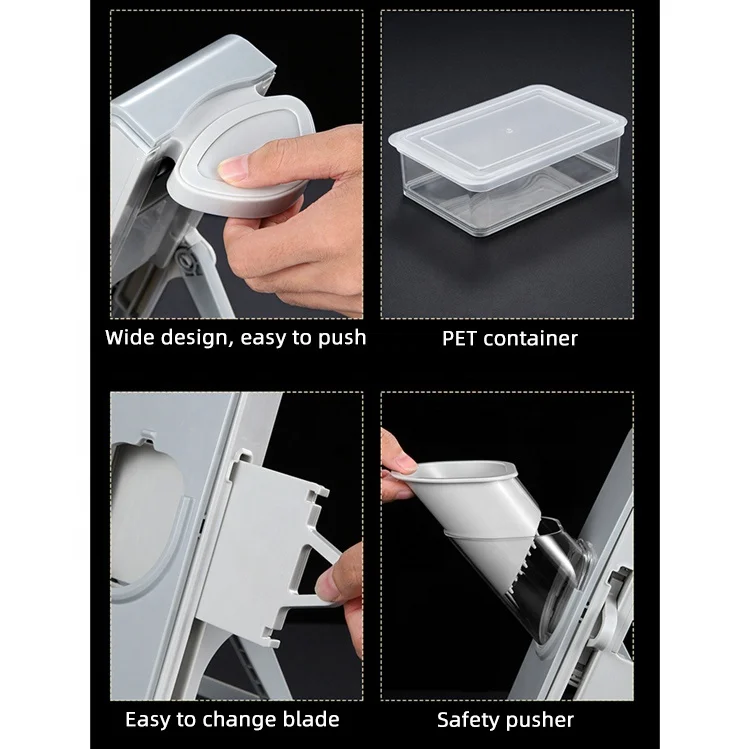 Wide design, easy to push

PET container

Easy to change blade

Safety pusher