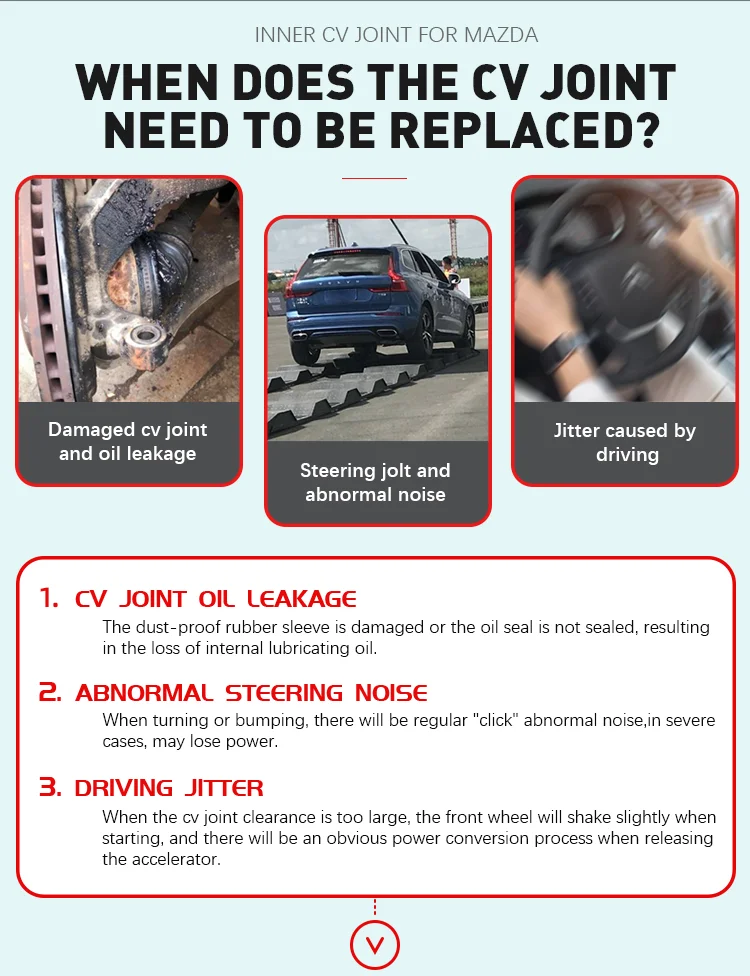 INNER CV JOINT FOR MAZDA

WHEN DOES THE CV JOINT NEED TO BE REPLACED?

Damaged cv joint and oil leakage

Steering jolt and abnormal noise

Jitter caused by driving

1. CV JOINT OIL LEAKAGE
The dust-proof rubber sleeve is damaged or the oil seal is not sealed, resulting in the loss of internal lubricating oil.

2. ABNORMAL STEERING NOISE
When turning or bumping, there will be regular "click" abnormal noise,in severe cases, may lose power.

3. DRIVING JITTER
When the cv joint clearance is too large, the front wheel will shake slightly when starting, and there will be an obvious power conversion process when releasing the accelerator.