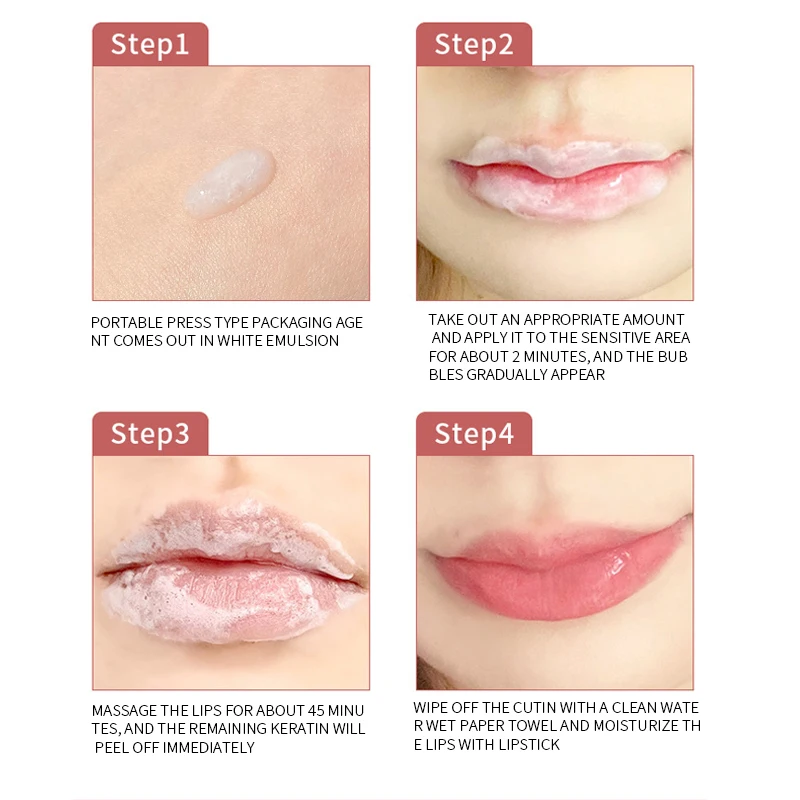 Step1

PORTABLE PRESS TYPE PACKAGING AGE NT COMES OUT IN WHITE EMULSION

Step2

TAKE OUT AN APPROPRIATE AMOUNT AND APPLY IT TO THE SENSITIVE AREA FOR ABOUT 2 MINUTES, AND THE BUB BLES GRADUALLY APPEAR

Step3

MASSAGE THE LIPS FOR ABOUT 45 MINU TES, AND THE REMAINING KERATIN WILL PEEL OFF IMMEDIATELY

Step4

WIPE OFF THE CUTIN WITH A CLEAN WATE R WET PAPER TOWEL AND MOISTURIZE TH E LIPS WITH LIPSTICK