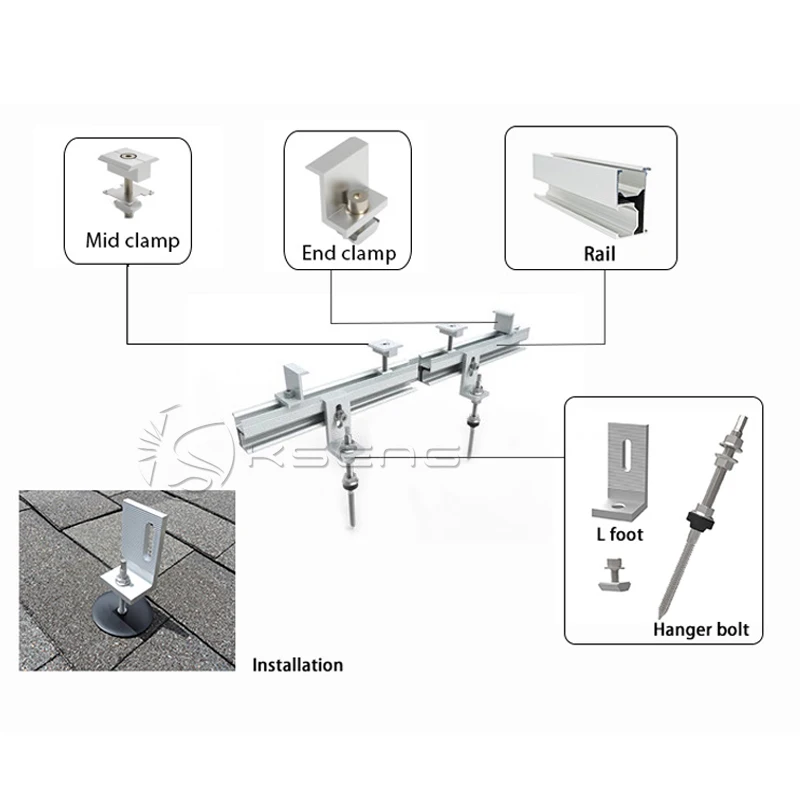 Mid clamp

End clamp

Rail

KSENG

L foot

Hanger bolt

Installation