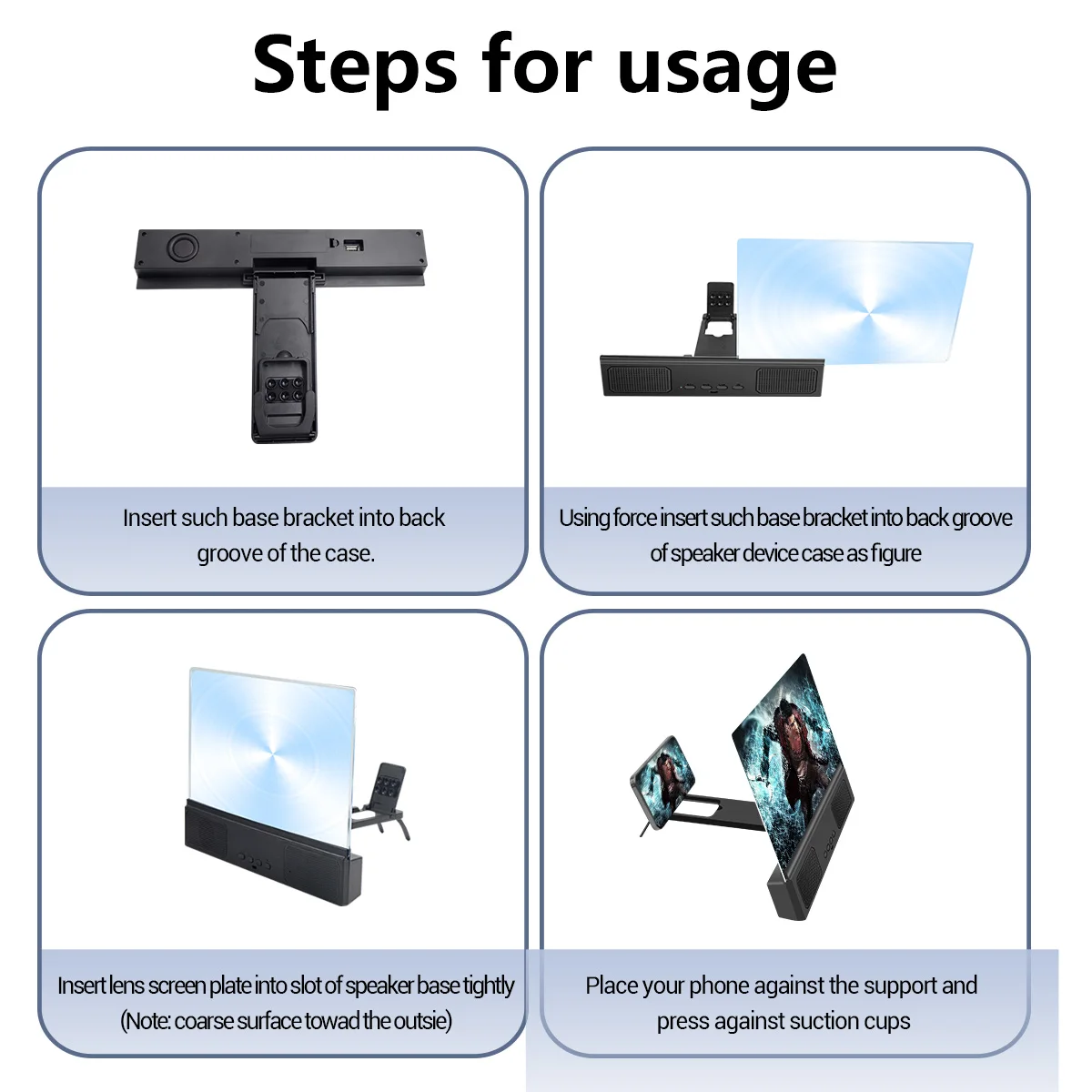 Steps for usage

Insert such base bracket into back groove of the case.

Using force insert such base bracket into back groove of speaker device case as figure

Insert lens screen plate into slot of speaker base tightly (Note: coarse surface towad the outsie)

Place your phone against the support and press against suction cups