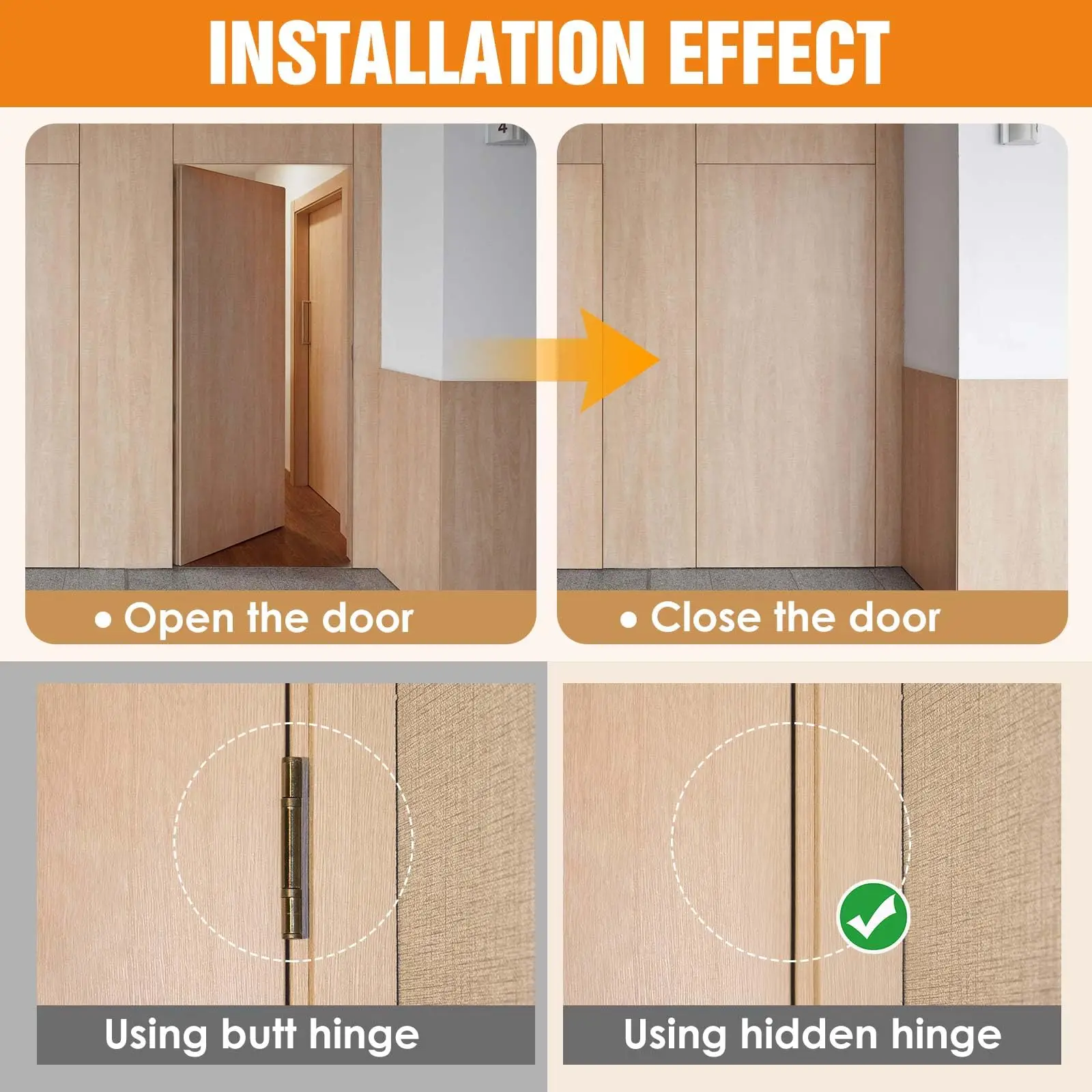 INSTALLATION EFFECT

4

• Open the door

• Close the door

Using butt hinge

Using hidden hinge