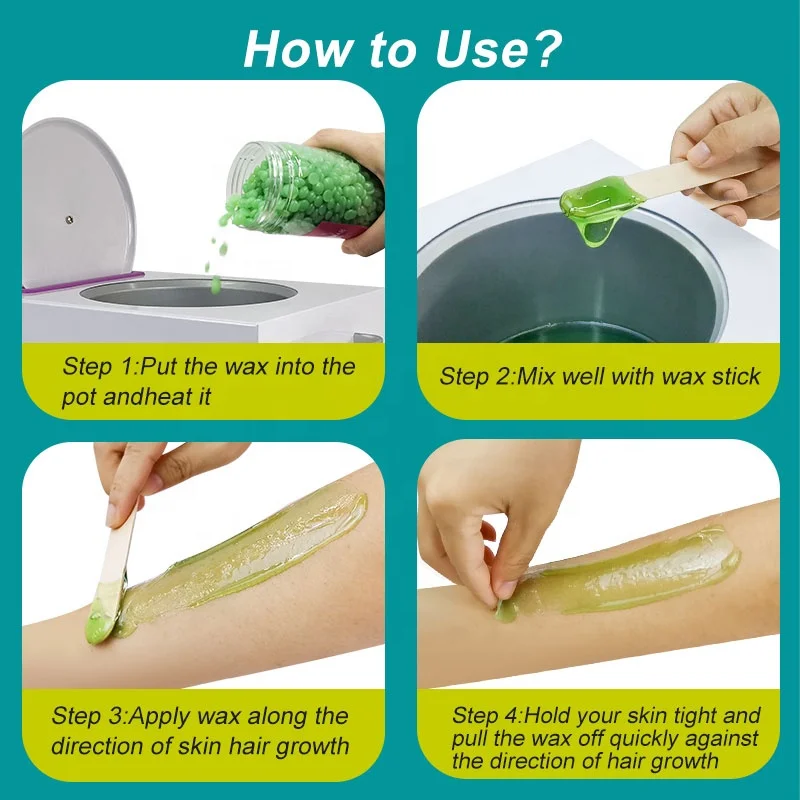 How to Use?

Step 1:Put the wax into the pot andheat it

Step 2:Mix well with wax stick

Step 3:Apply wax along the direction of skin hair growth

Step 4:Hold your skin tight and pull the wax off quickly against the direction of hair growth