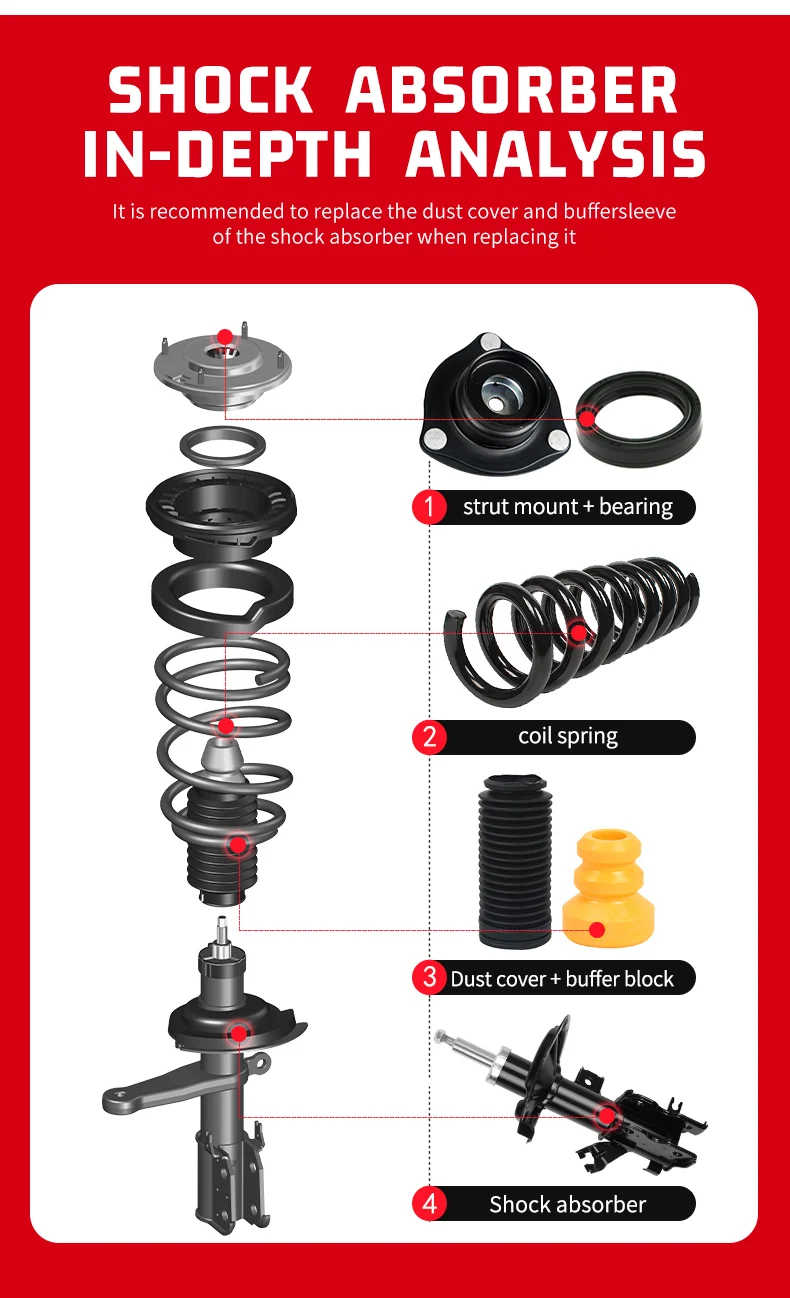 SHOCK ABSORBER IN-DEPTH ANALYSIS

It is recommended to replace the dust cover and buffersleeve of the shock absorber when replacing it

1 strut mount + bearing

2 coil spring

3 Dust cover + buffer block

4 Shock absorber