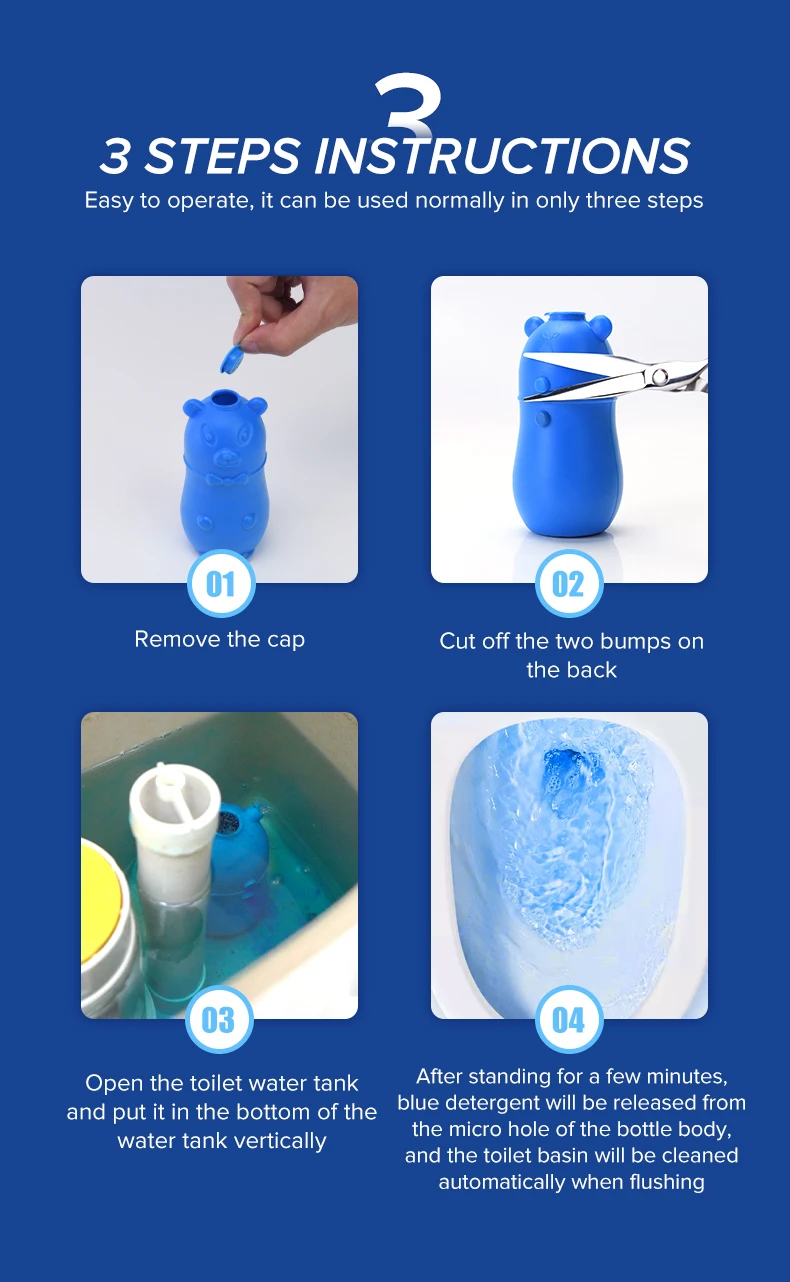 3

3 STEPS INSTRUCTIONS

Easy to operate, it can be used normally in only three steps

01

Remove the cap

02

Cut off the two bumps on the back

03

Open the toilet water tank and put it in the bottom of the water tank vertically

04

After standing for a few minutes, blue detergent will be released from the micro hole of the bottle body, and the toilet basin will be cleaned automatically when flushing