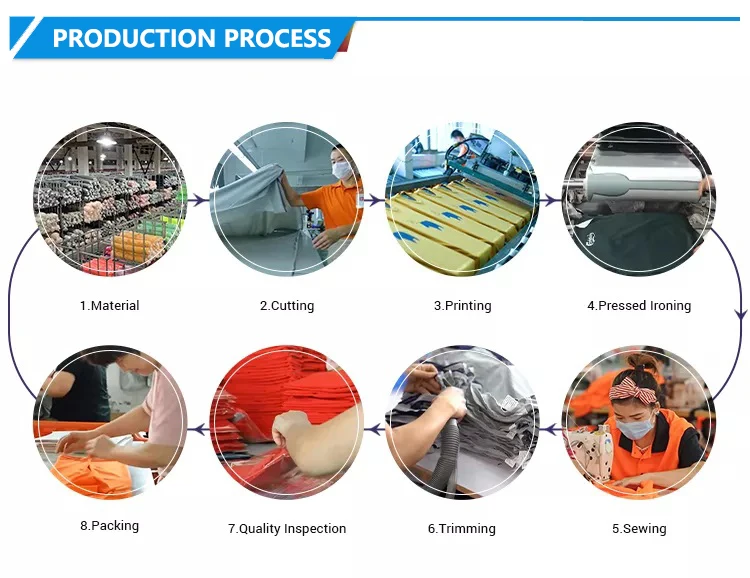 PRODUCTION PROCESS

1.Material

2.Cutting

3.Printing

4.Pressed Ironing

8.Packing

7.Quality Inspection

6.Trimming

5.Sewing