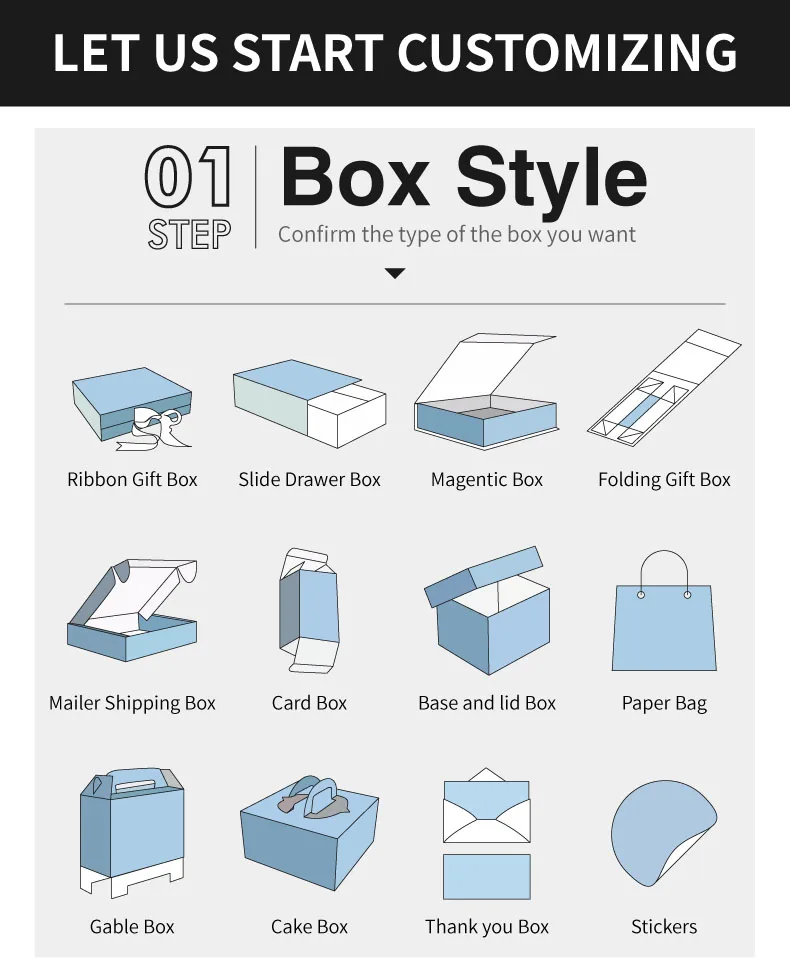 LET US START CUSTOMIZING

01 STEP

Box Style

Confirm the type of the box you want

Ribbon Gift Box

Slide Drawer Box

Magentic Box

Folding Gift Box

Mailer Shipping Box

Card Box

Base and lid Box

Paper Bag

Gable Box

Cake Box

Thank you Box

Stickers