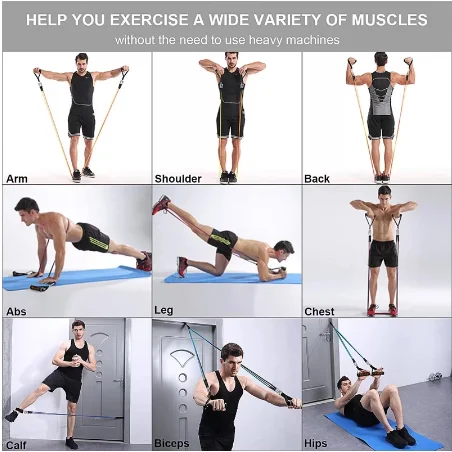 HELP YOU EXERCISE A WIDE VARIETY OF MUSCLES
without the need to use heavy machines

Arm

Shoulder

Back

Abs

Leg

Chest

Calf

Biceps

Hips